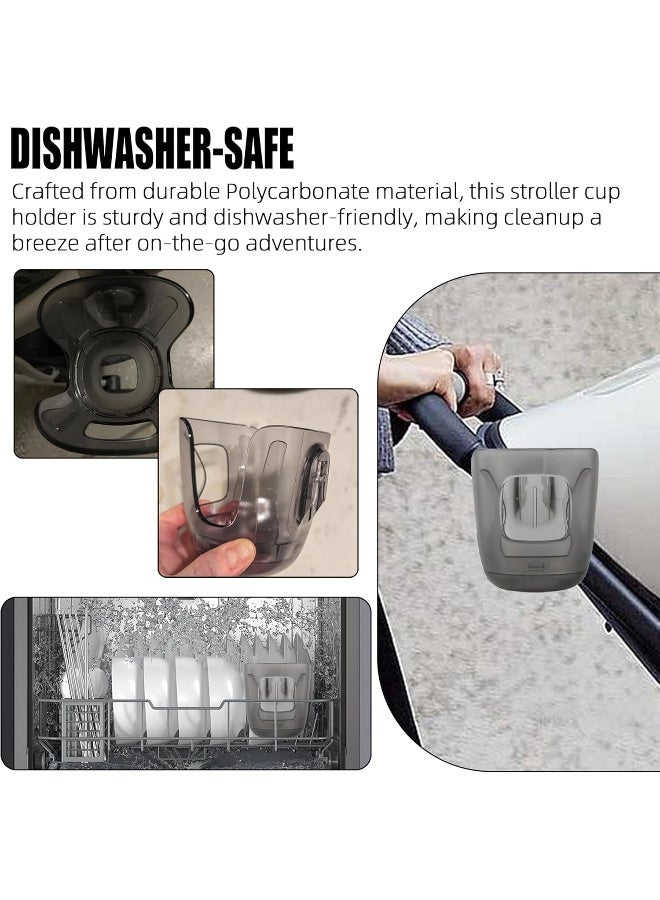 DISHWASHER-SAFE

Crafted from durable Polycarbonate material, this stroller cup holder is sturdy and dishwasher-friendly, making cleanup a breeze after on-the-go adventures.