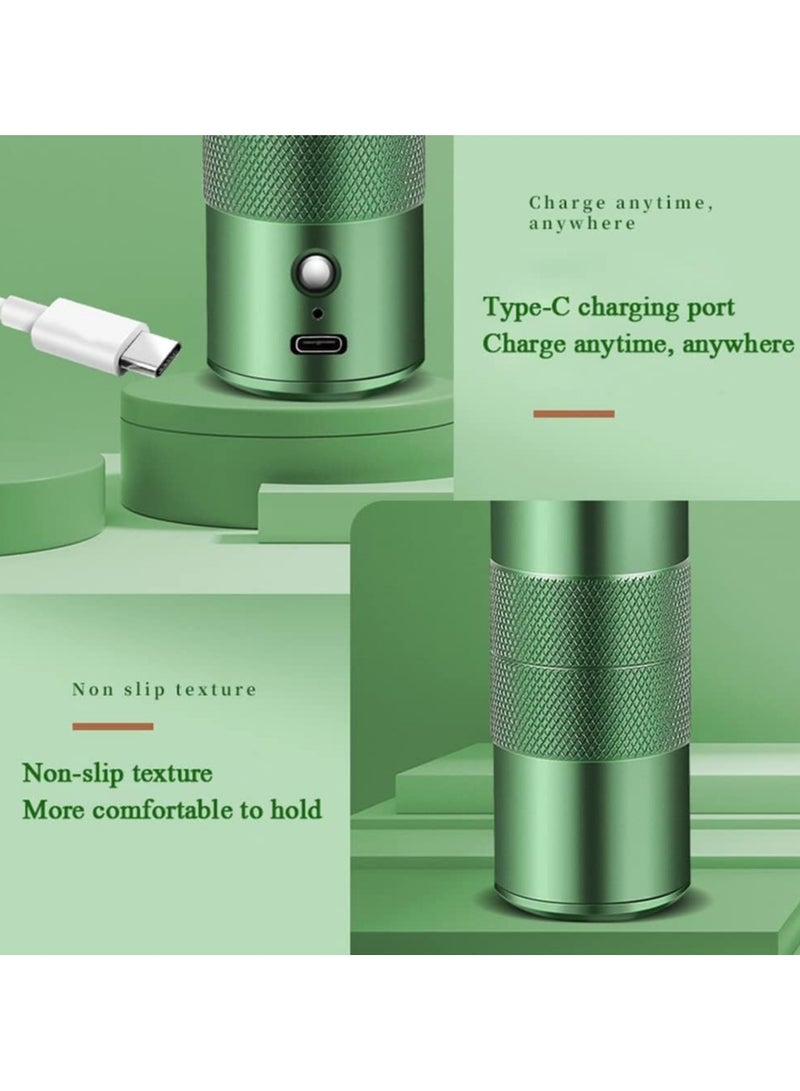 Charge anytime, anywhere

Type-C charging port
Charge anytime, anywhere

Non slip texture

Non-slip texture
More comfortable to hold