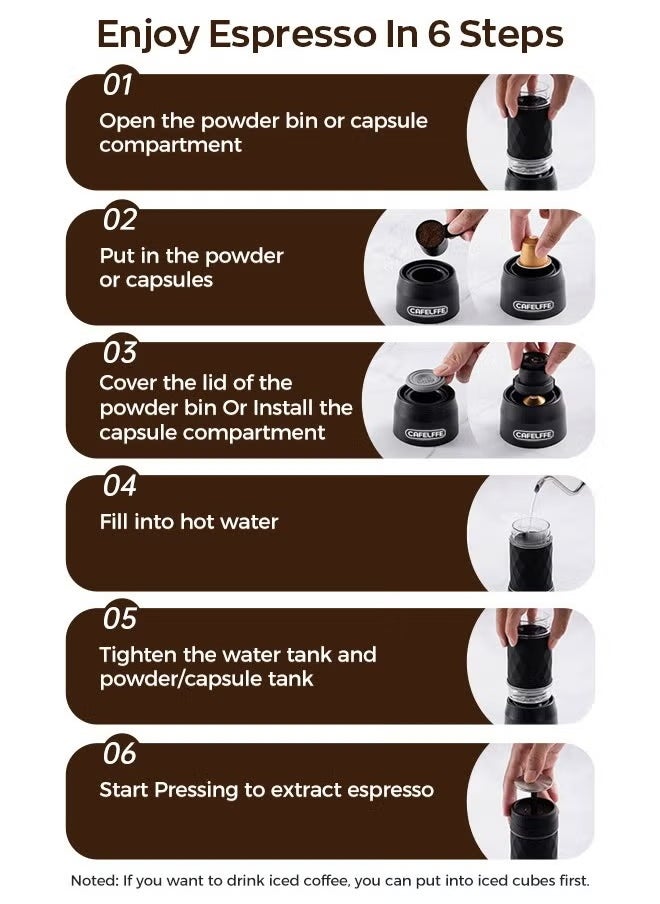 Enjoy Espresso In 6 Steps

01
Open the powder bin or capsule compartment

02
Put in the powder or capsules

CAFELFFE

CAFELFFE

03
Cover the lid of the powder bin Or Install the capsule compartment

CAFELFFE

CAFELFFE

04
Fill into hot water

05
Tighten the water tank and powder/capsule tank

06
Start Pressing to extract espresso

Noted: If you want to drink iced coffee, you can put into iced cubes first.