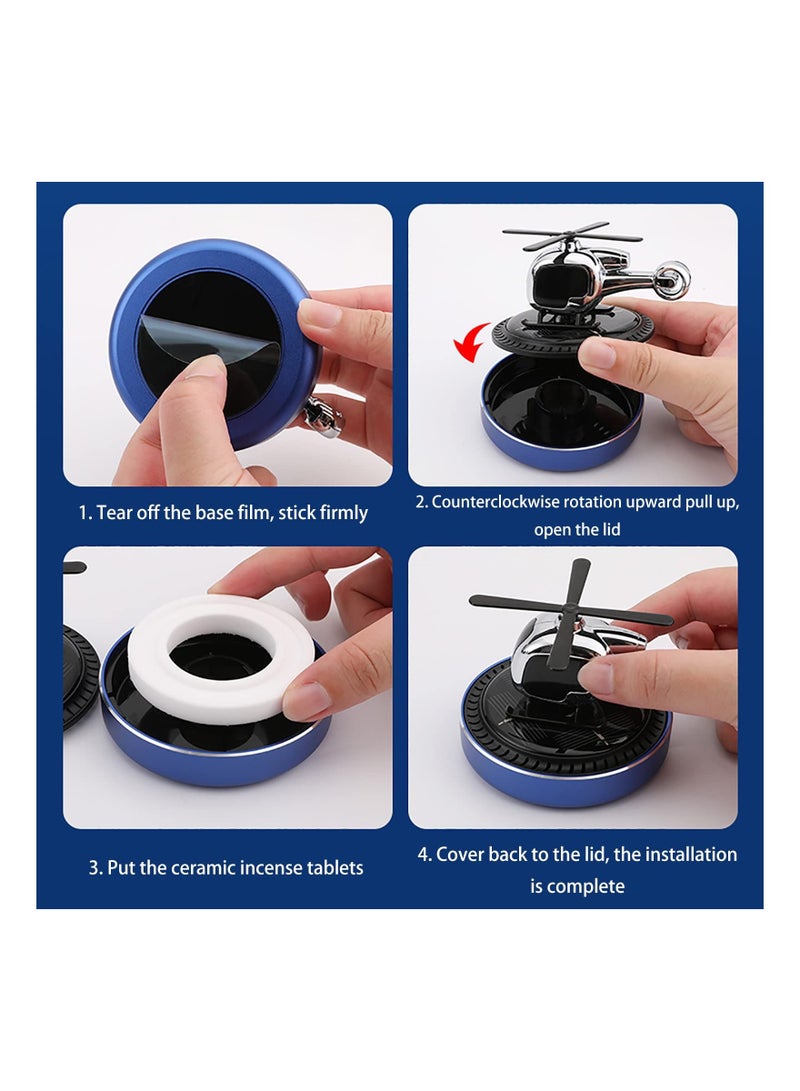 1. Tear off the base film, stick firmly

2. Counterclockwise rotation upward pull up, open the lid

3. Put the ceramic incense tablets

4. Cover back to the lid, the installation is complete