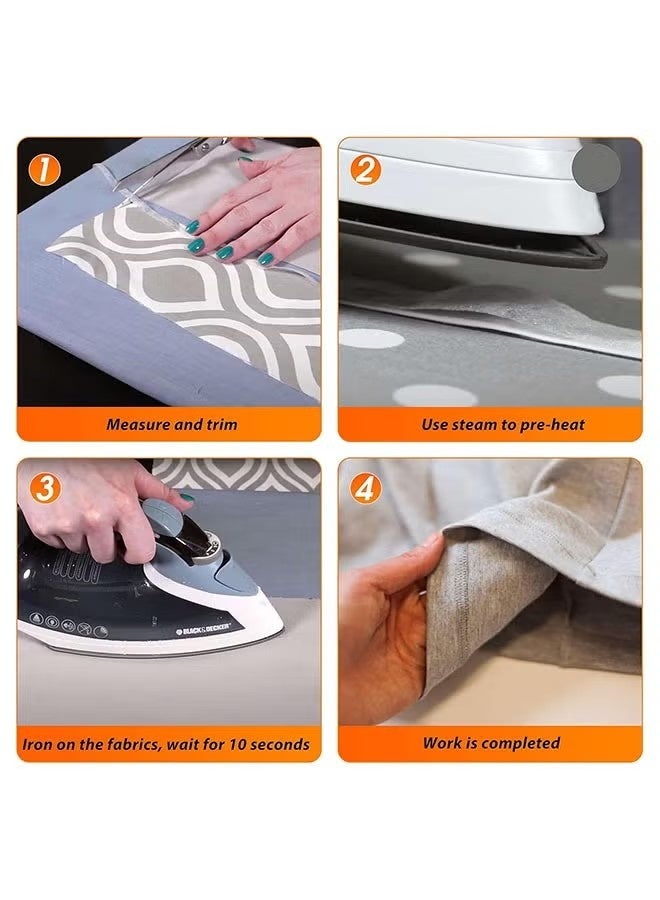 1

Measure and trim

2

Use steam to pre-heat

3

BLACK&DECKER

Iron on the fabrics, wait for 10 seconds

4

Work is completed