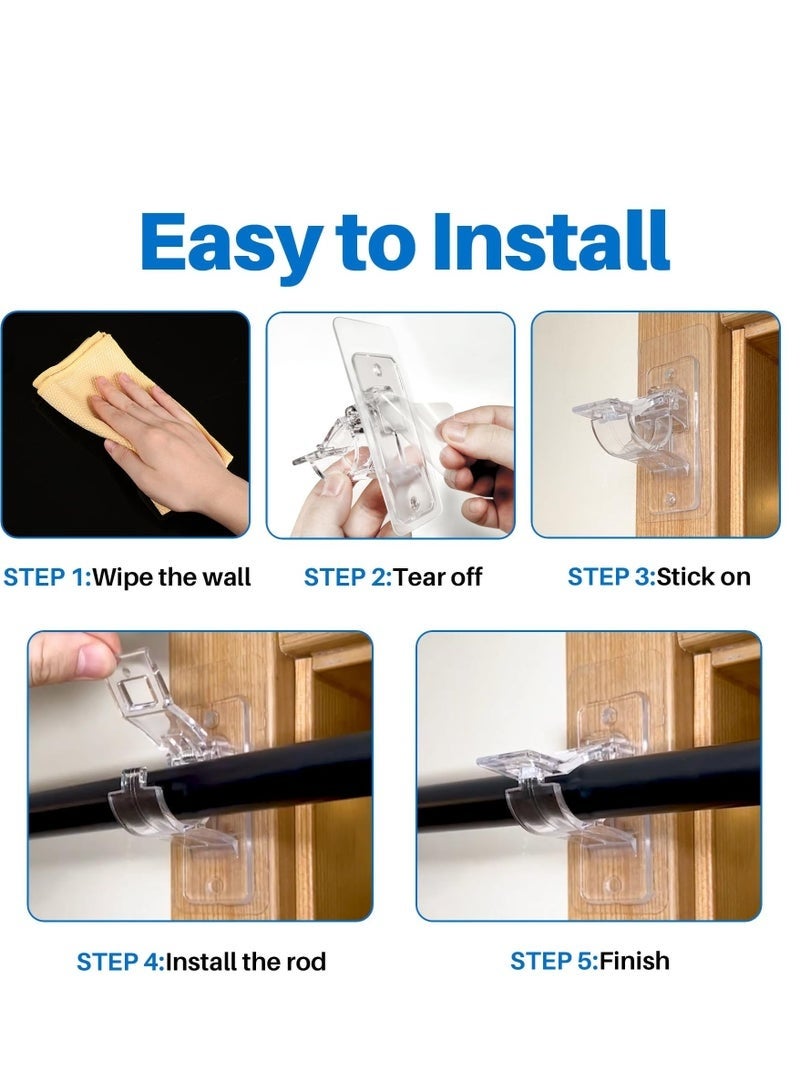 Easy to Install

STEP 1:Wipe the wall

STEP 2:Tear off

STEP 3:Stick on

STEP 4:Install the rod

STEP 5:Finish