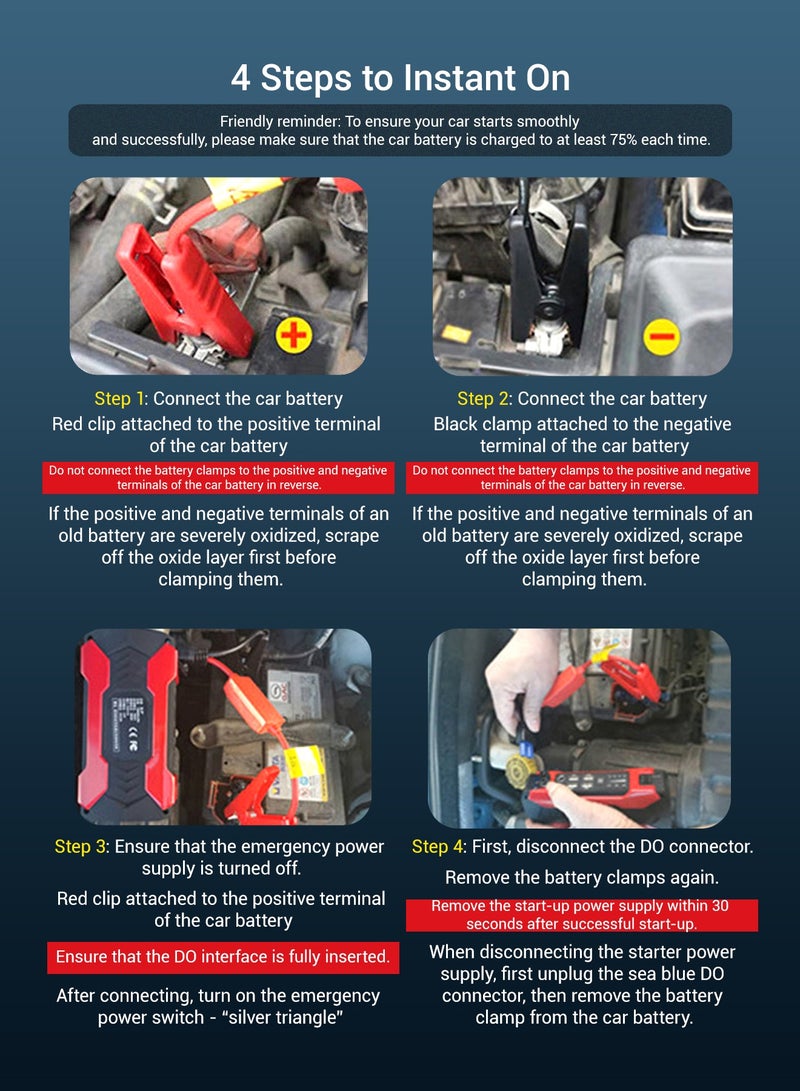 4 Steps to Instant On

Friendly reminder: To ensure your car starts smoothly and successfully, please make sure that the car battery is charged to at least 75% each time.

Step 1: Connect the car battery
Red clip attached to the positive terminal of the car battery

Do not connect the battery clamps to the positive and negative terminals of the car battery in reverse.

If the positive and negative terminals of an old battery are severely oxidized, scrape off the oxide layer first before clamping them.

Step 2: Connect the car battery
Black clamp attached to the negative terminal of the car battery

Do not connect the battery clamps to the positive and negative terminals of the car battery in reverse.

If the positive and negative terminals of an old battery are severely oxidized, scrape off the oxide layer first before clamping them.

Step 3: Ensure that the emergency power supply is turned off.

Red clip attached to the positive terminal of the car battery

Ensure that the DO interface is fully inserted.

After connecting, turn on the emergency power switch - "silver triangle"

Step 4: First, disconnect the DO connector.

Remove the battery clamps again.

Remove the start-up power supply within 30 seconds after successful start-up.

When disconnecting the starter power supply, first unplug the sea blue DO connector, then remove the battery clamp from the car battery.