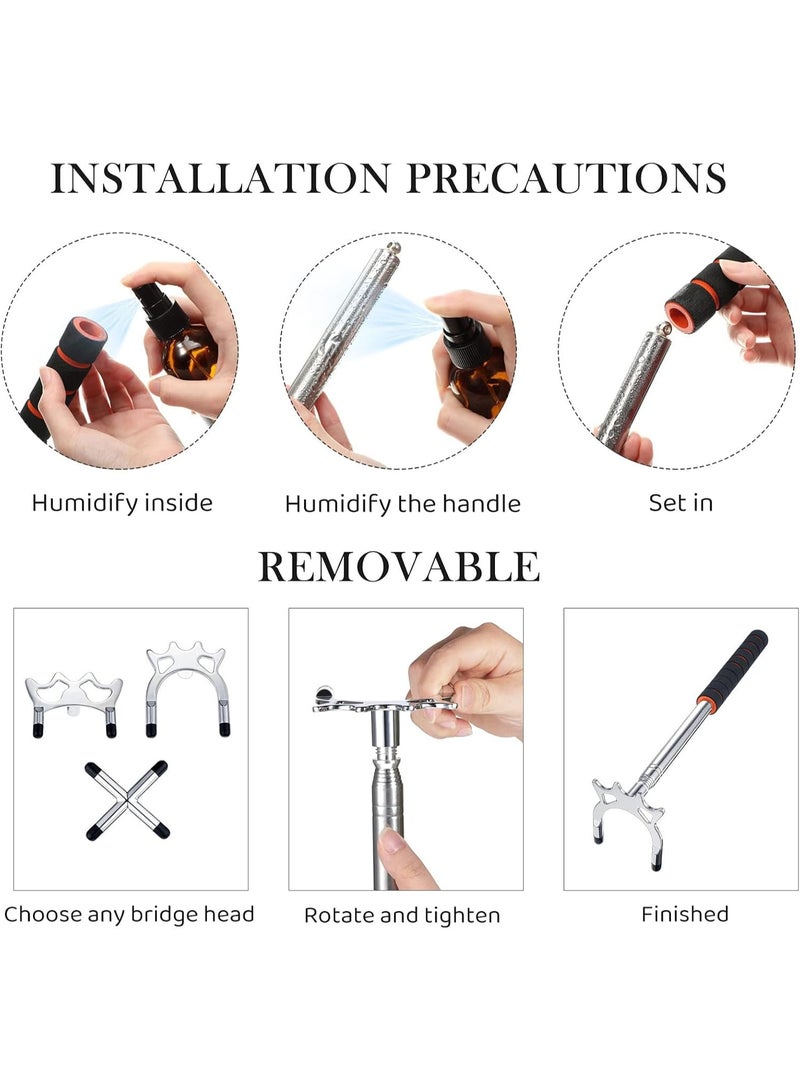 INSTALLATION PRECAUTIONS

Humidify inside

Humidify the handle

Set in

REMOVABLE

Choose any bridge head

Rotate and tighten

Finished