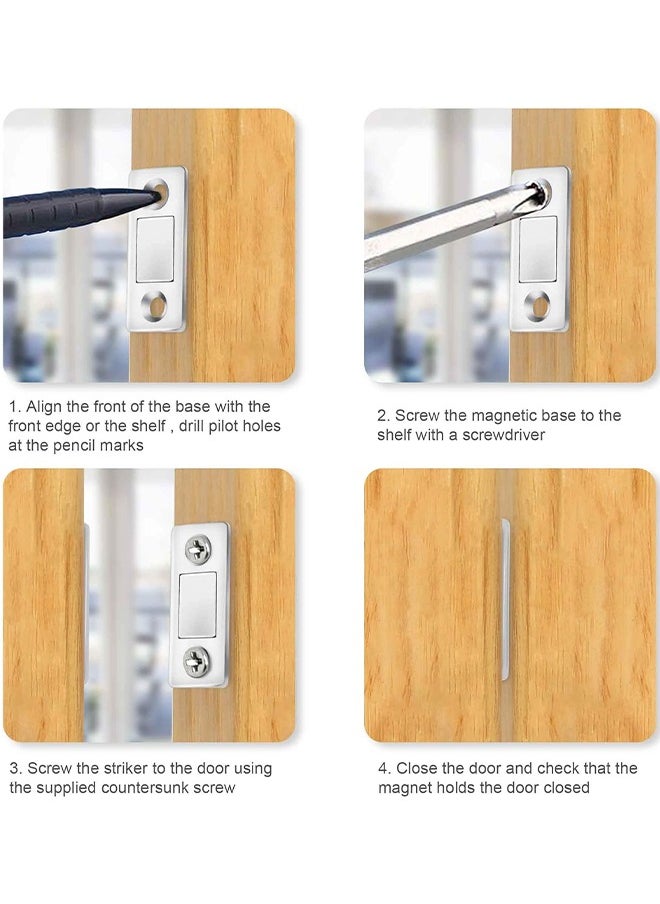 1. Align the front of the base with the front edge or the shelf , drill pilot holes at the pencil marks

2. Screw the magnetic base to the shelf with a screwdriver

3. Screw the striker to the door using the supplied countersunk screw

4. Close the door and check that the magnet holds the door closed