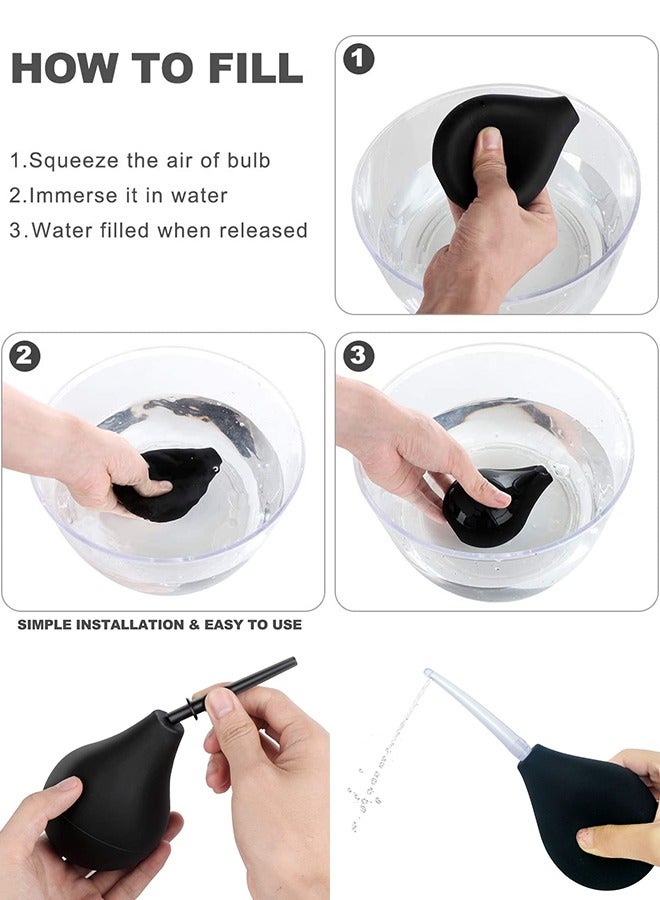 HOW TO FILL

1.Squeeze the air of bulb
2.Immerse it in water
3.Water filled when released

1

2

3

SIMPLE INSTALLATION & EASY TO USE