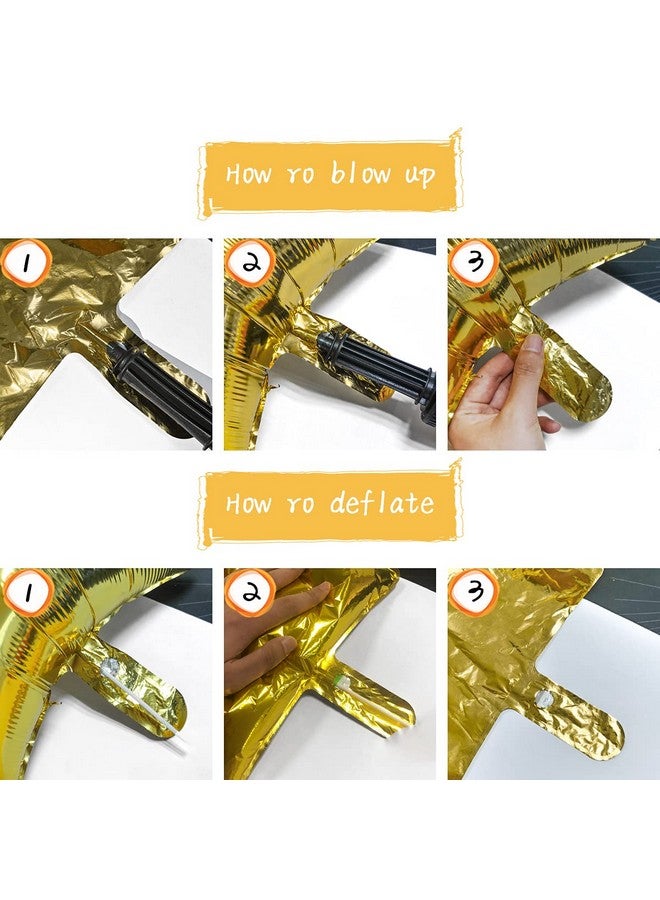 How ro blow up

1

2

3

How ro deflate

1

2

3