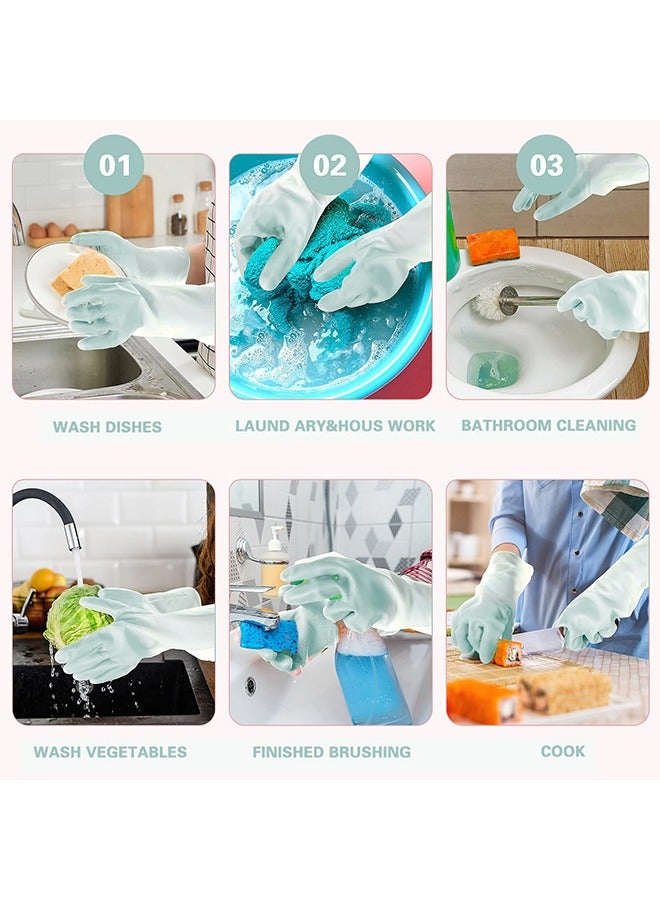 01

WASH DISHES

02

LAUND ARY&HOUS WORK

03

BATHROOM CLEANING

WASH VEGETABLES

FINISHED BRUSHING

COOK