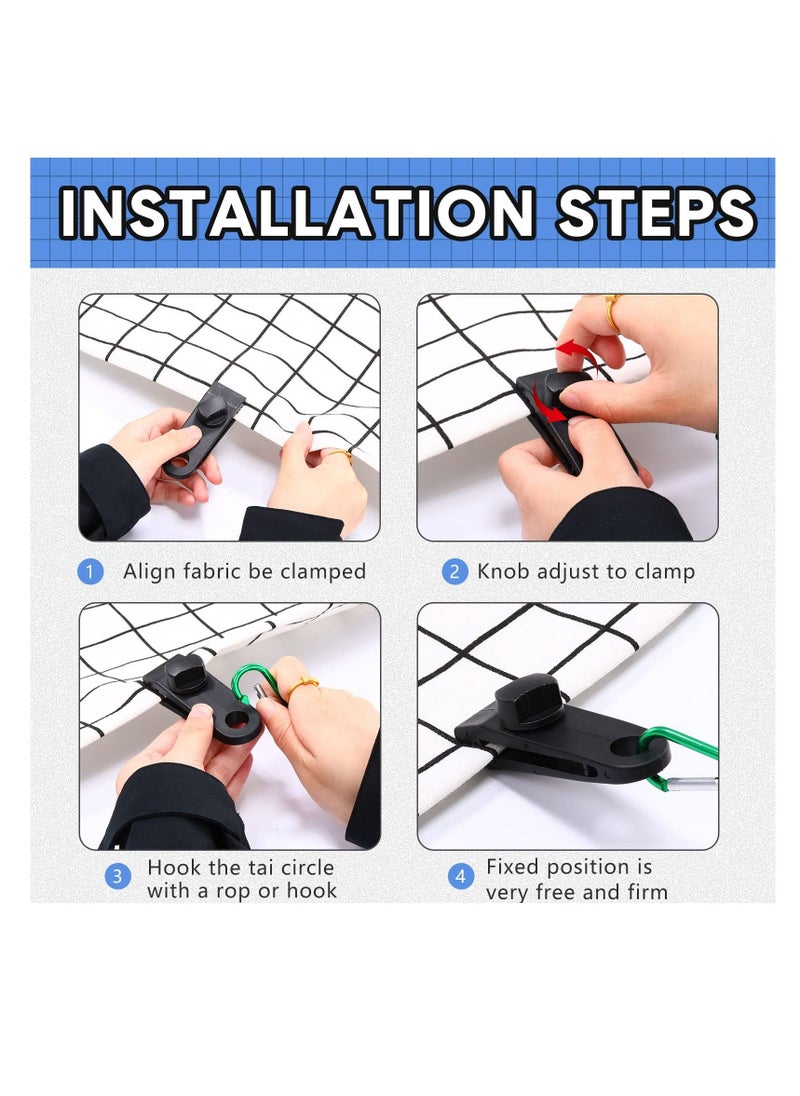 INSTALLATION STEPS

1 Align fabric be clamped

2 Knob adjust to clamp

3 Hook the tai circle with a rop or hook

4 Fixed position is very free and firm