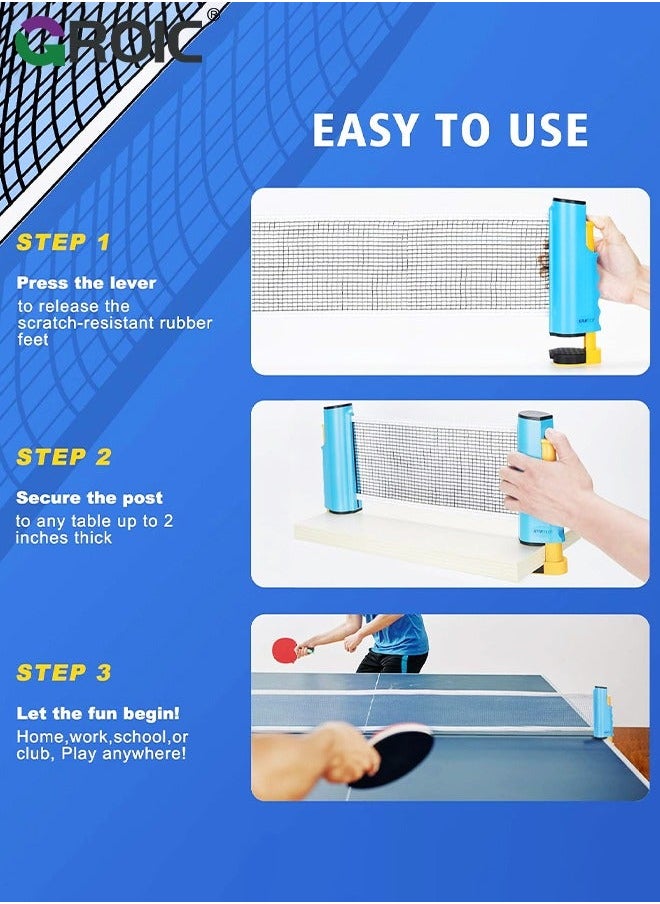 GROIC®

EASY TO USE

STEP 1

Press the lever
to release the scratch-resistant rubber feet

STEP 2

Secure the post
to any table up to 2 inches thick

STEP 3

Let the fun begin!
Home,work,school,or club, Play anywhere!