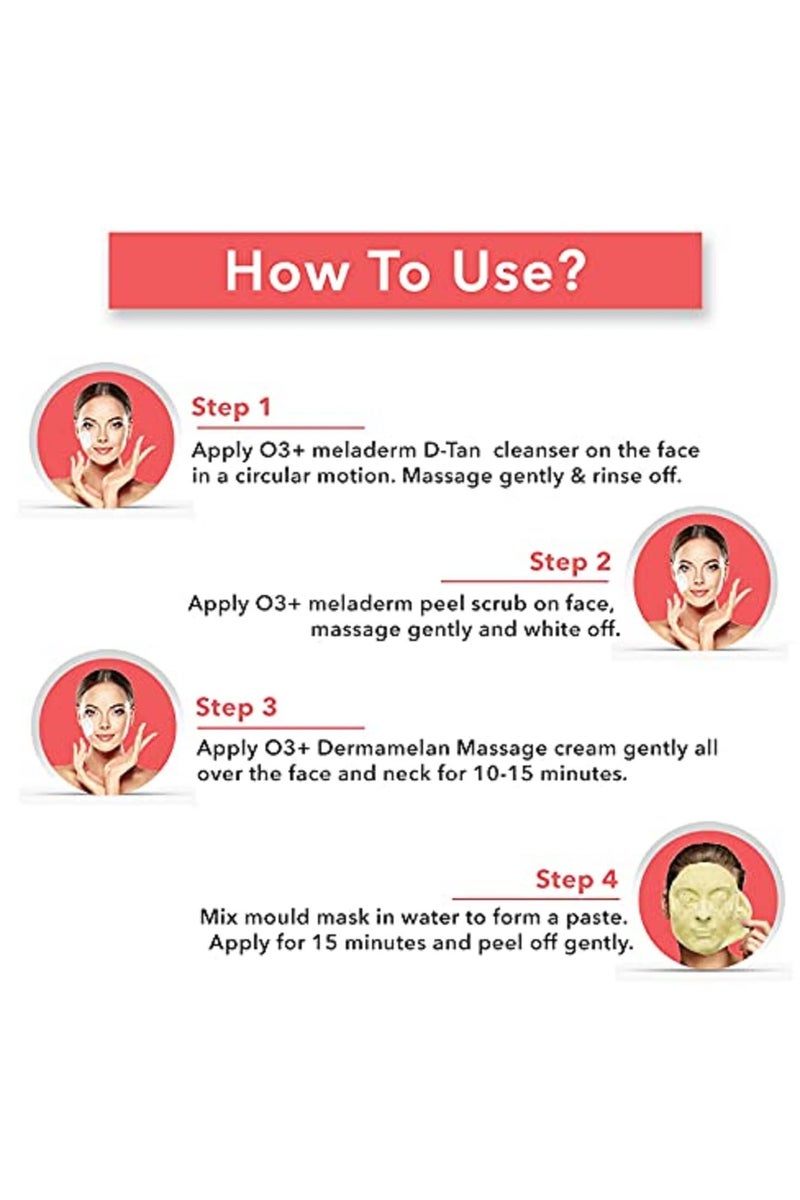 How To Use?

Step 1

Apply O3+ meladerm D-Tan cleanser on the face in a circular motion. Massage gently & rinse off.

Step 2

Apply O3+ meladerm peel scrub on face, massage gently and white off.

Step 3

Apply O3+ Dermamelan Massage cream gently all over the face and neck for 10-15 minutes.

Step 4

Mix mould mask in water to form a paste. Apply for 15 minutes and peel off gently.