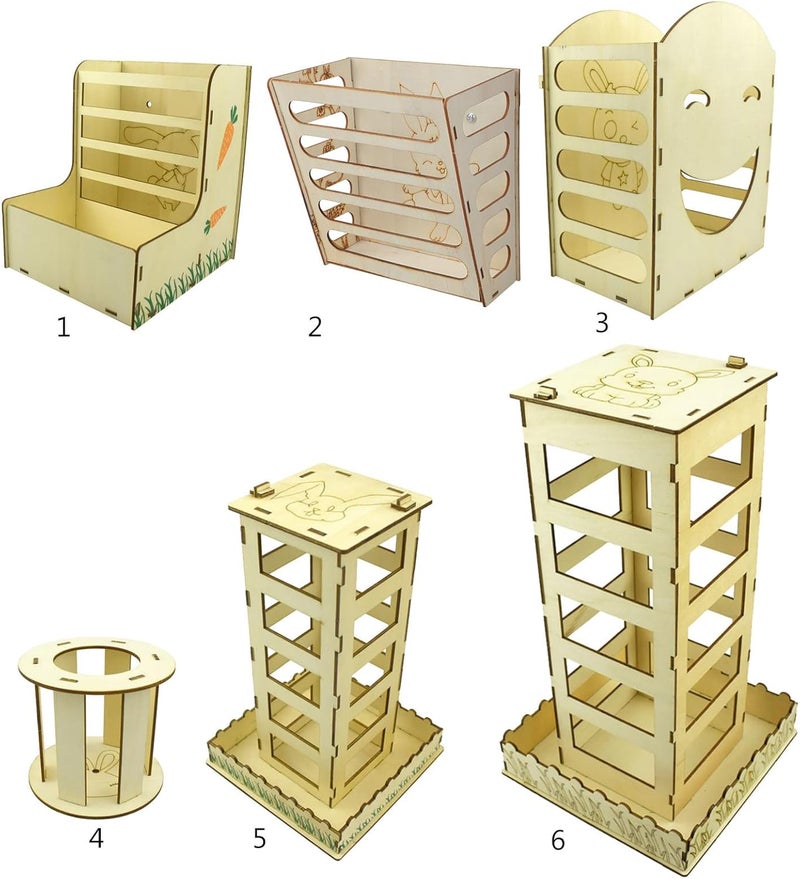 1
2
3
4
5
6