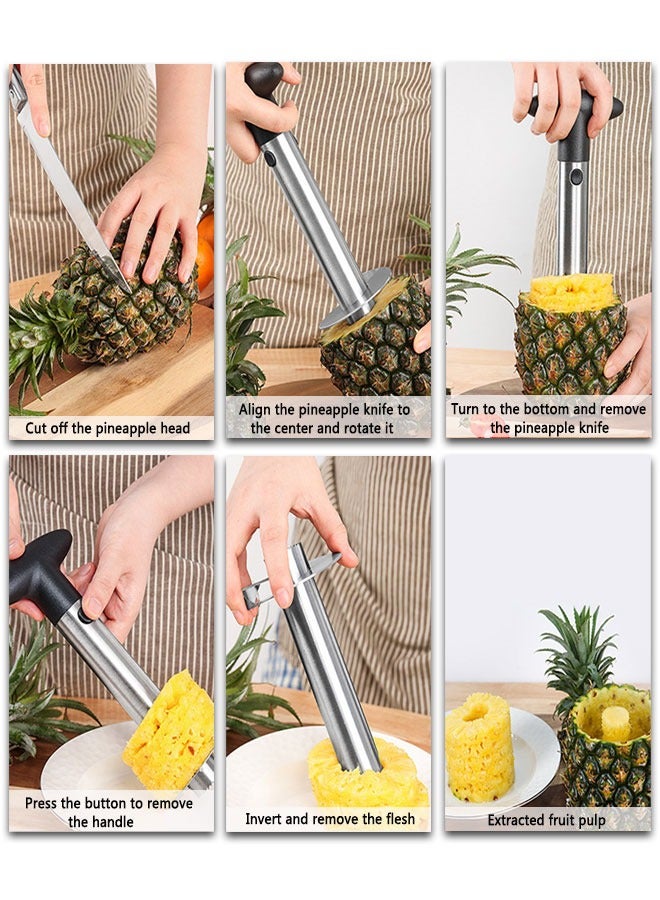 Cut off the pineapple head

Align the pineapple knife to the center and rotate it

Turn to the bottom and remove the pineapple knife

Press the button to remove the handle

Invert and remove the flesh

Extracted fruit pulp