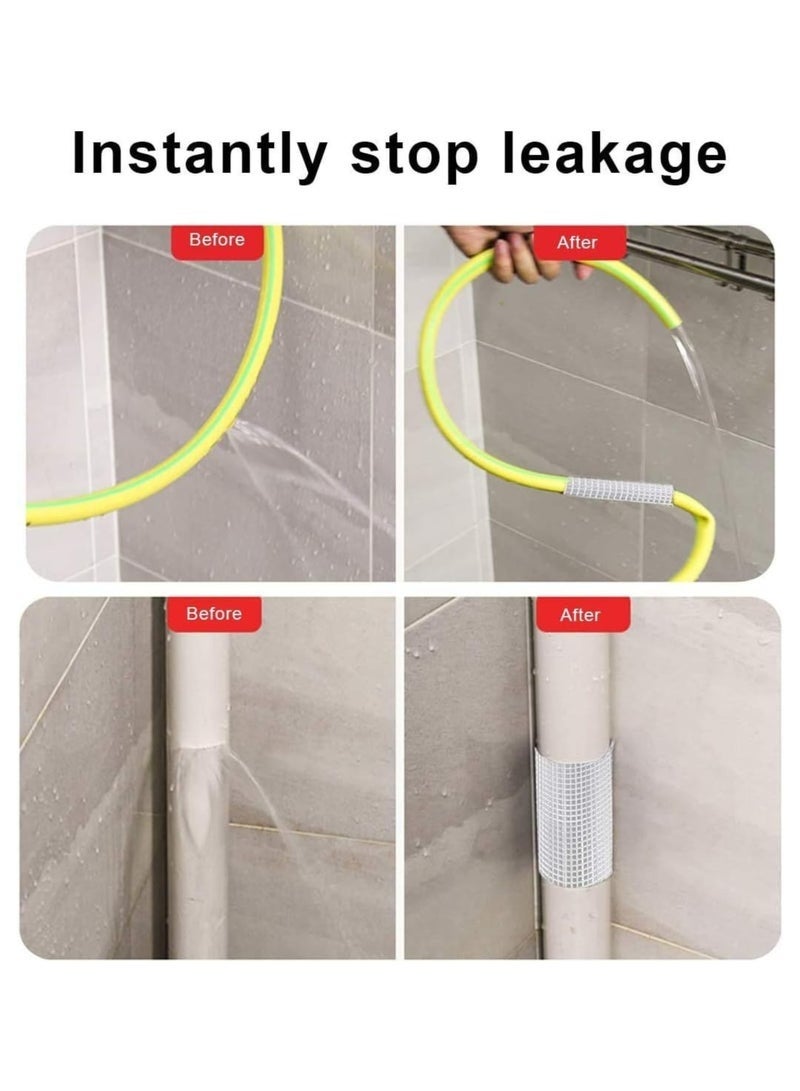 Instantly stop leakage

Before

After

Before

After