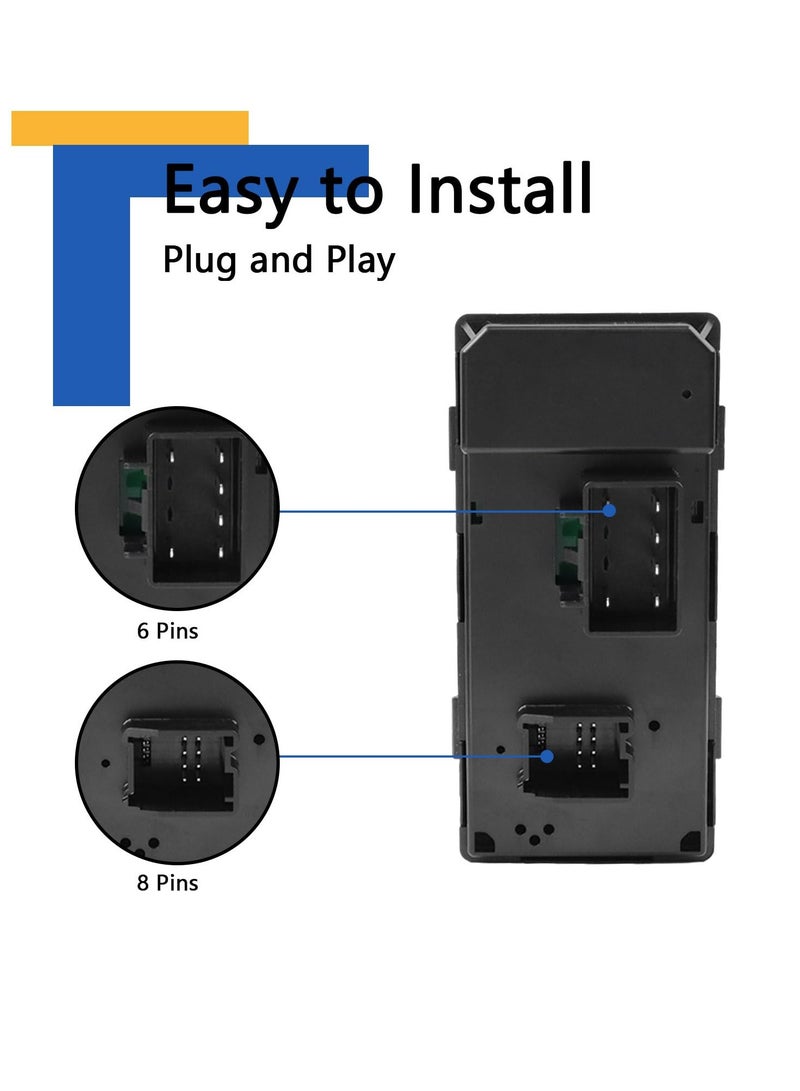 Easy to Install
Plug and Play

6 Pins

8 Pins