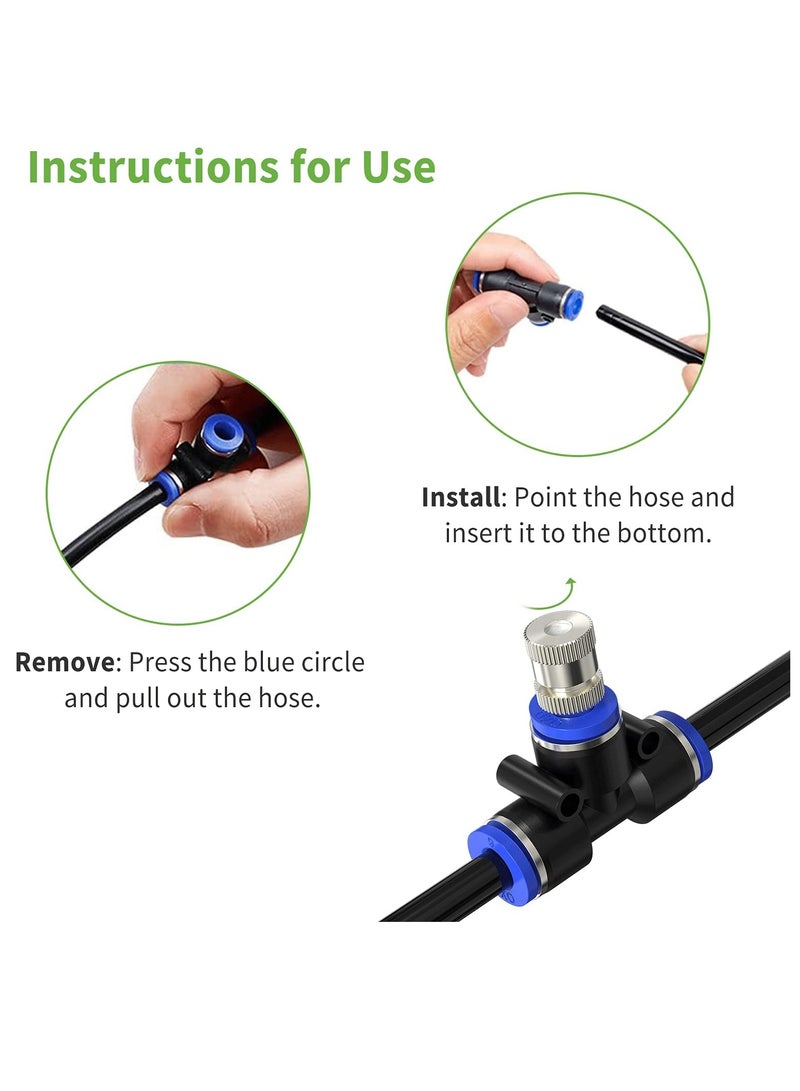 Instructions for Use

Install: Point the hose and insert it to the bottom.

Remove: Press the blue circle and pull out the hose.