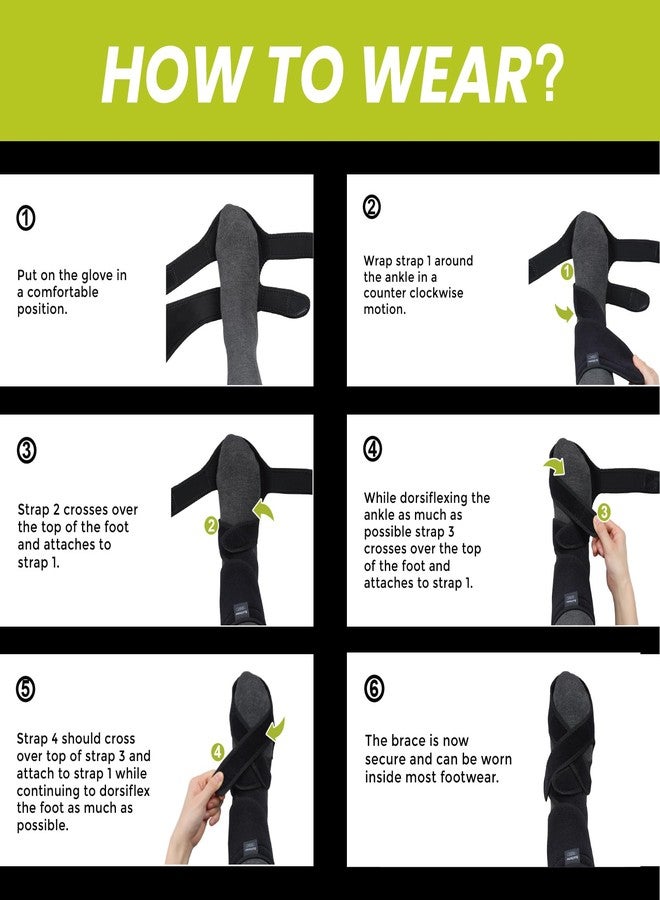 HOW TO WEAR?

①

Put on the glove in a comfortable position.

②

Wrap strap 1 around the ankle in a counter clockwise motion.

1

③

Strap 2 crosses over the top of the foot and attaches to strap 1.

2

④

While dorsiflexing the ankle as much as possible strap 3 crosses over the top of the foot and attaches to strap 1.

3

⑤

Strap 4 should cross over top of strap 3 and attach to strap 1 while continuing to dorsiflex the foot as much as possible.

4

⑥

The brace is now secure and can be worn inside most footwear.