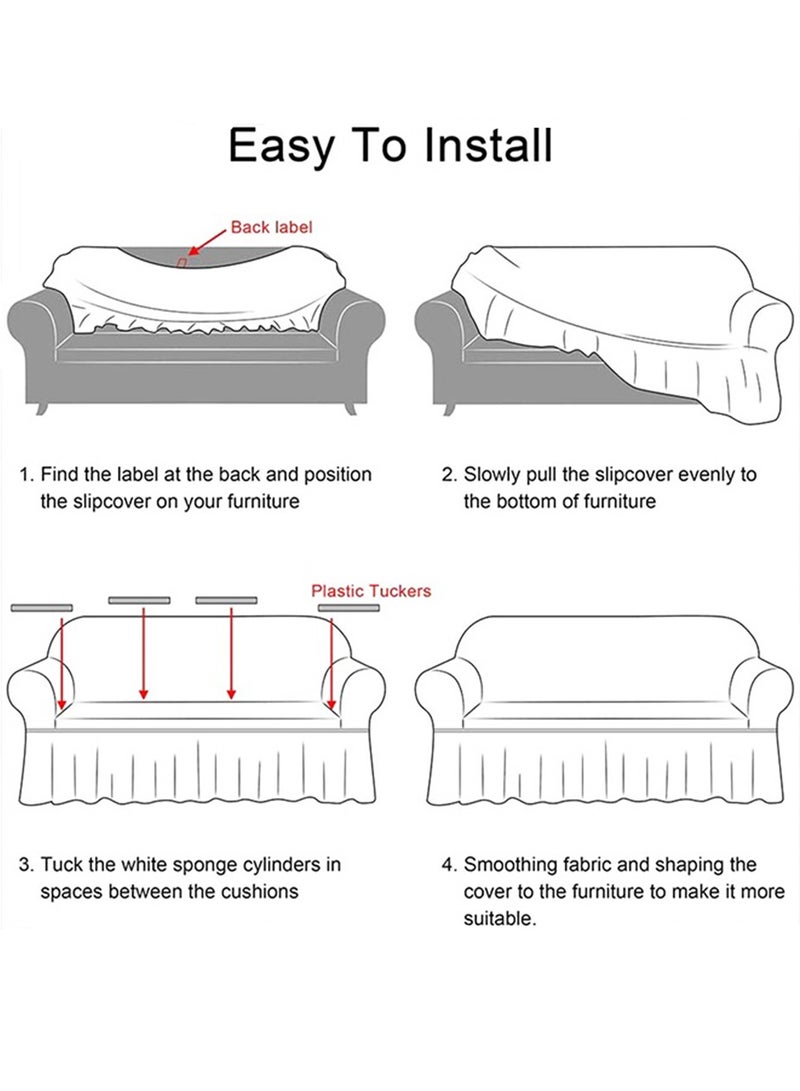 Easy To Install

Back label

1. Find the label at the back and position the slipcover on your furniture

2. Slowly pull the slipcover evenly to the bottom of furniture

Plastic Tuckers

3. Tuck the white sponge cylinders in spaces between the cushions

4. Smoothing fabric and shaping the cover to the furniture to make it more suitable.