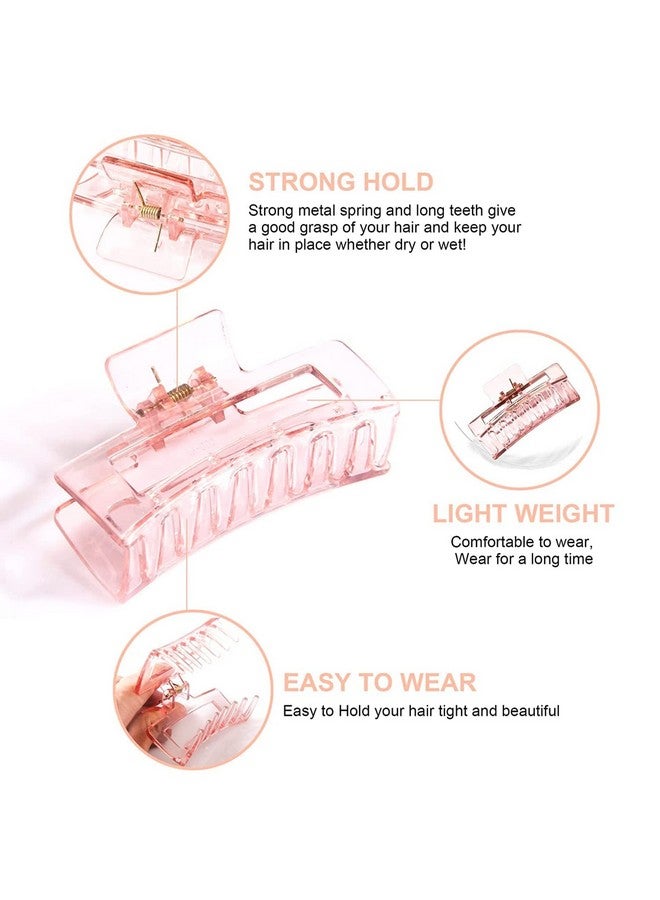 STRONG HOLD

Strong metal spring and long teeth give a good grasp of your hair and keep your hair in place whether dry or wet!

LIGHT WEIGHT

Comfortable to wear, Wear for a long time

EASY TO WEAR

Easy to Hold your hair tight and beautiful