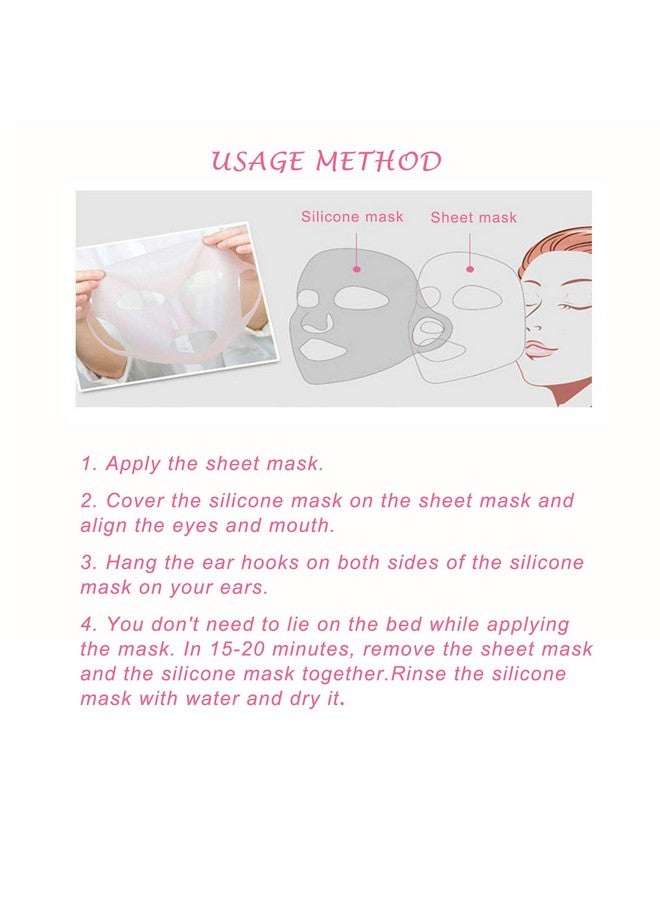 USAGE METHOD

Silicone mask

Sheet mask

1. Apply the sheet mask.

2. Cover the silicone mask on the sheet mask and align the eyes and mouth.

3. Hang the ear hooks on both sides of the silicone mask on your ears.

4. You don't need to lie on the bed while applying the mask. In 15-20 minutes, remove the sheet mask and the silicone mask together.Rinse the silicone mask with water and dry it.