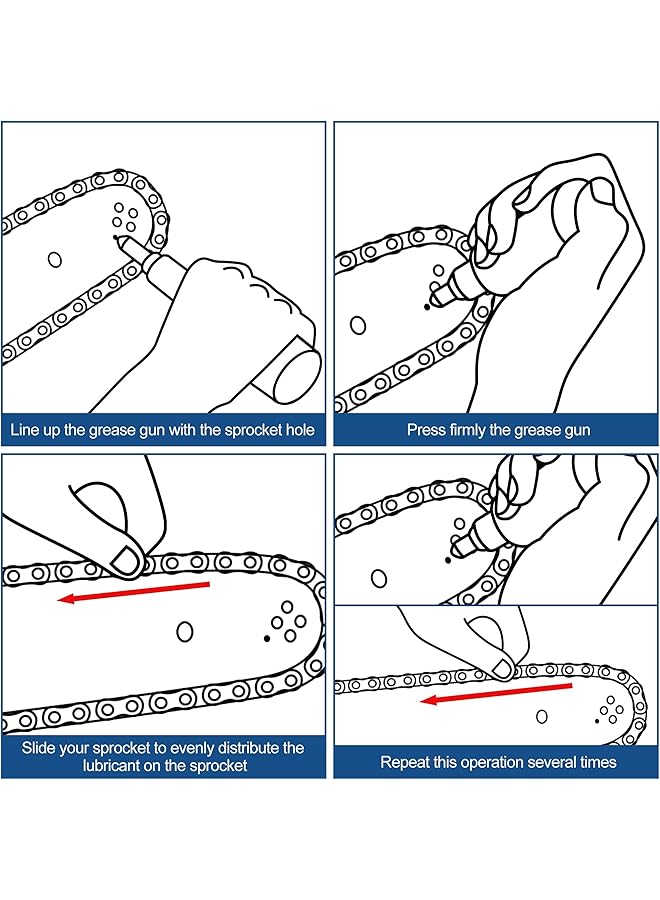 Line up the grease gun with the sprocket hole

Press firmly the grease gun

Slide your sprocket to evenly distribute the lubricant on the sprocket

Repeat this operation several times