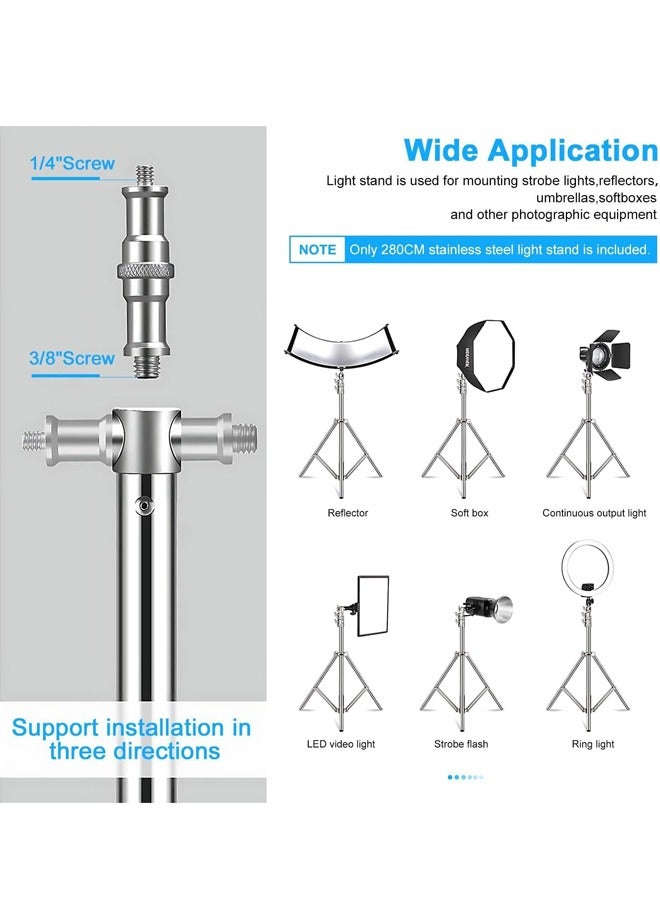 1/4"Screw

3/8"Screw

Support installation in three directions

Wide Application

Light stand is used for mounting strobe lights,reflectors, umbrellas,softboxes and other photographic equipment

NOTE Only 280CM stainless steel light stand is included.

Reflector

Soft box

Continuous output light

LED video light

Strobe flash

Ring light