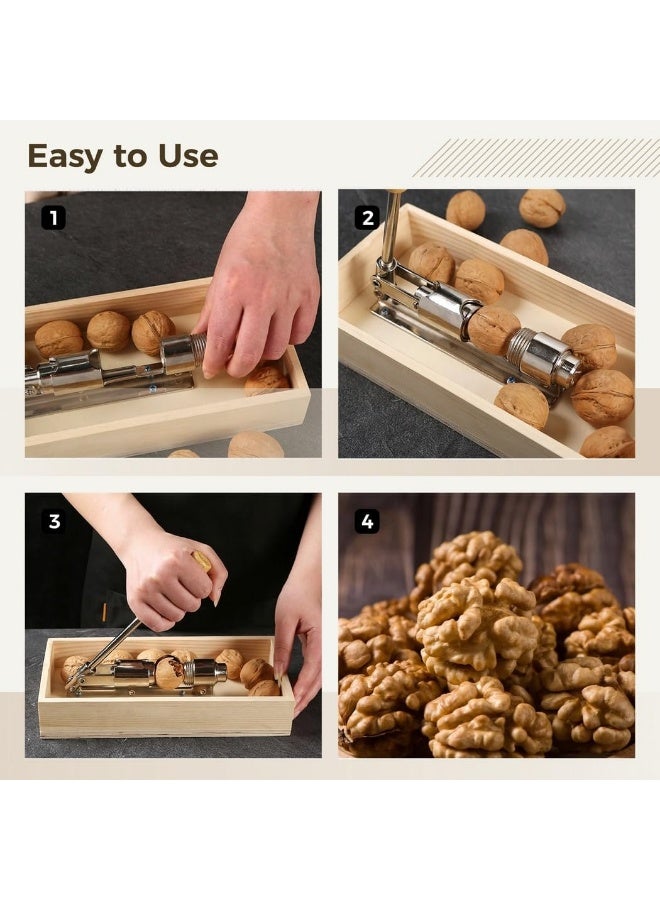 Easy to Use

1

2

3

4