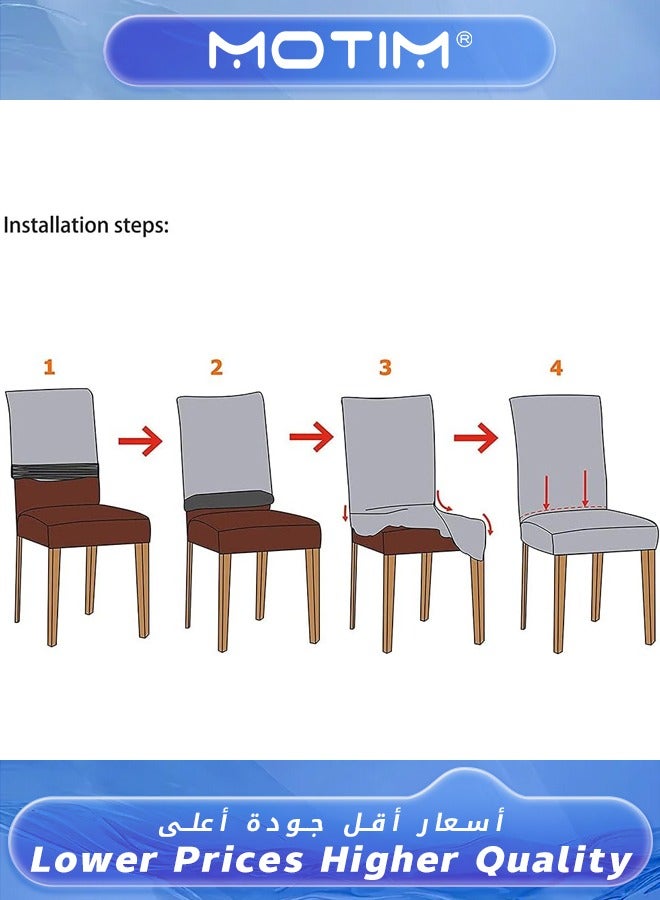 MOTIM®

Installation steps:

1

2

3

4

أسعار أقل جودة أعلى
Lower Prices Higher Quality