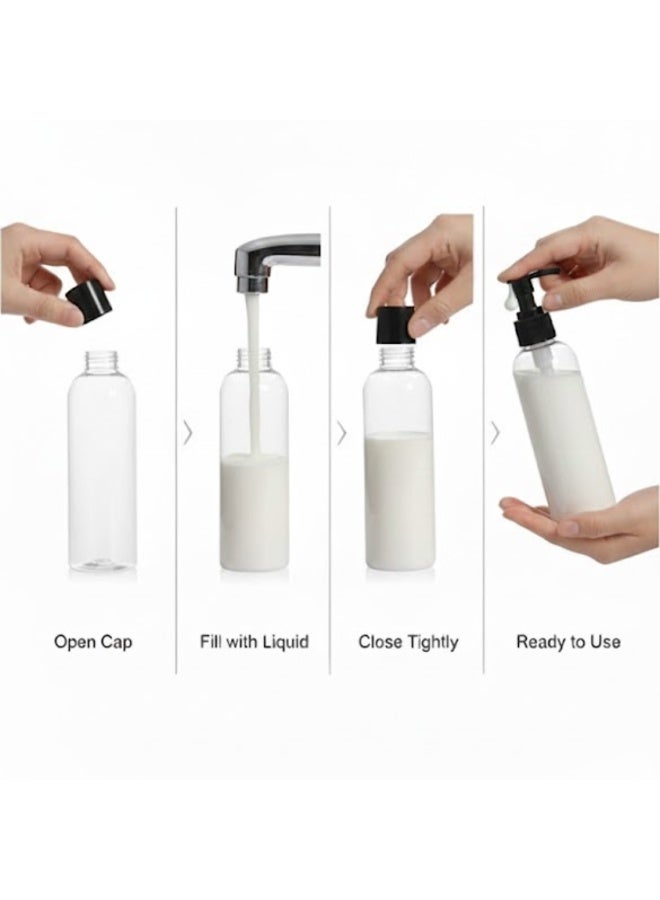 Open Cap

Fill with Liquid

Close Tightly

Ready to Use