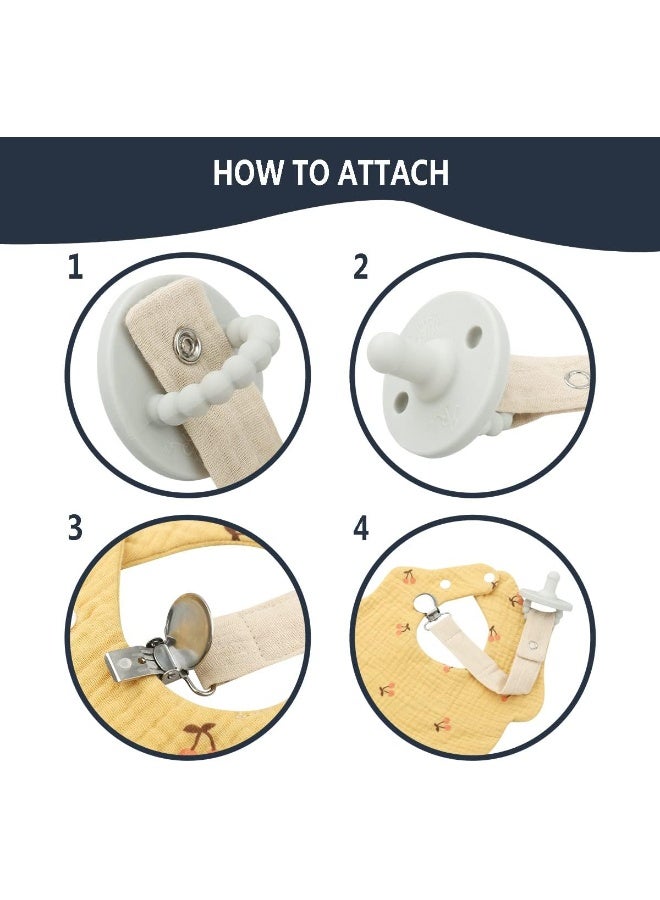 HOW TO ATTACH

1

2

3

4