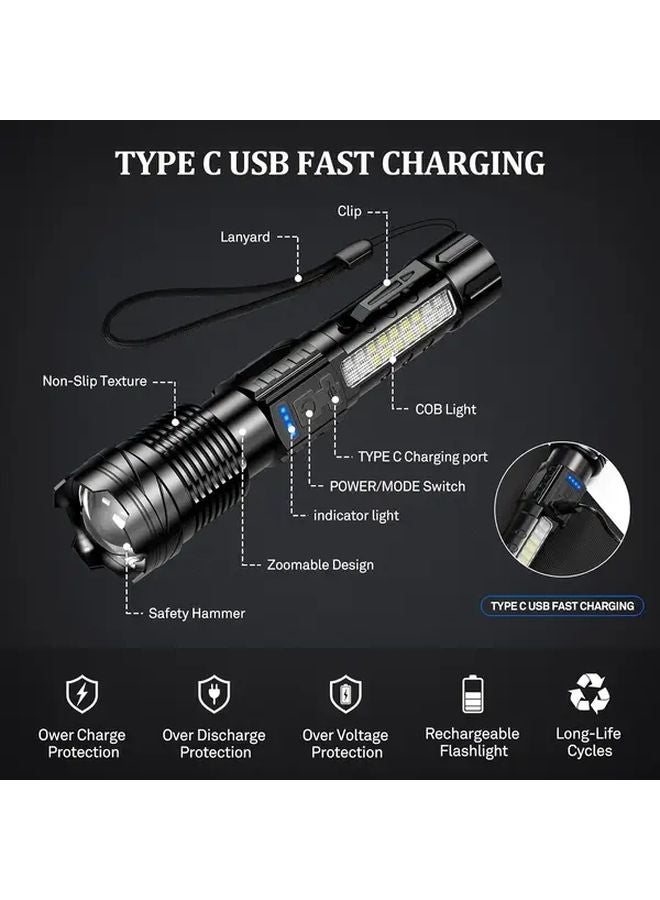 TYPE C USB FAST CHARGING

Clip

Lanyard

Non-Slip Texture

COB Light

TYPE C Charging port

POWER/MODE Switch

indicator light

Zoomable Design

Safety Hammer

TYPE C USB FAST CHARGING

Ower Charge Protection

Over Discharge Protection

Over Voltage Protection

Rechargeable Flashlight

Long-Life Cycles