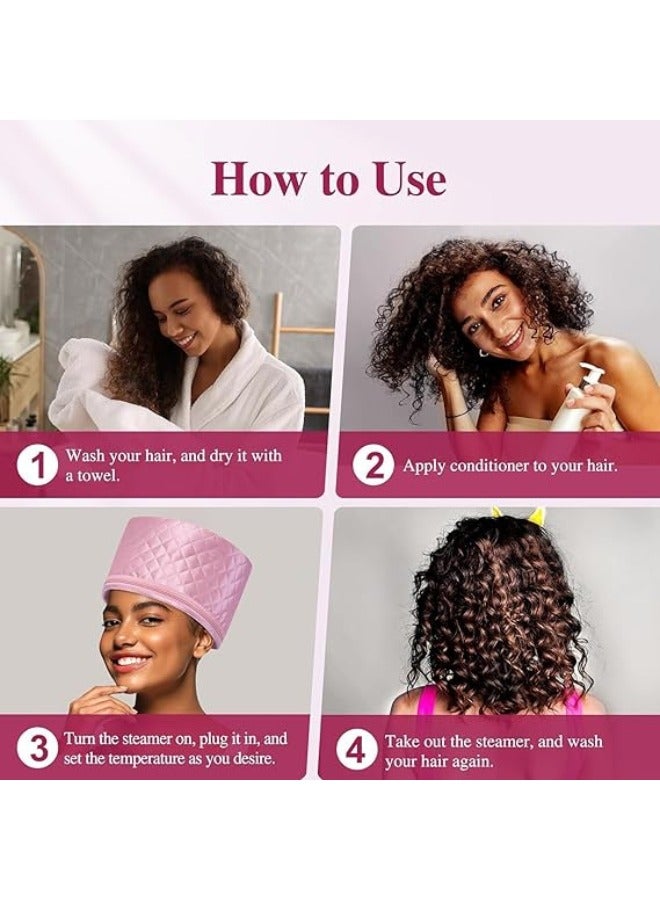 How to Use

1 Wash your hair, and dry it with a towel.

2 Apply conditioner to your hair.

3 Turn the steamer on, plug it in, and set the temperature as you desire.

4 Take out the steamer, and wash your hair again.