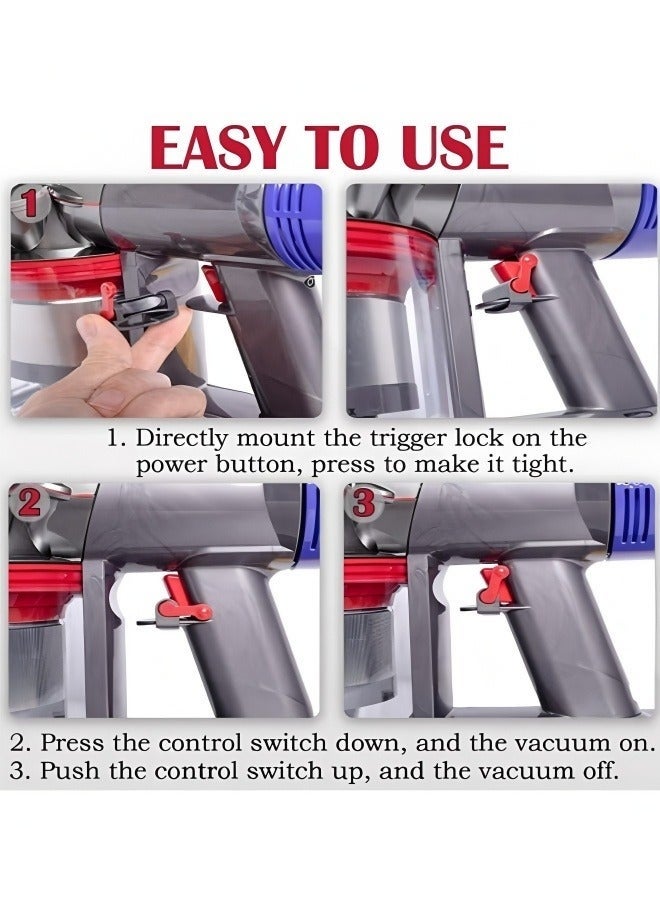 EASY TO USE

1

1. Directly mount the trigger lock on the power button, press to make it tight.

2

3

2. Press the control switch down, and the vacuum on.
3. Push the control switch up, and the vacuum off.