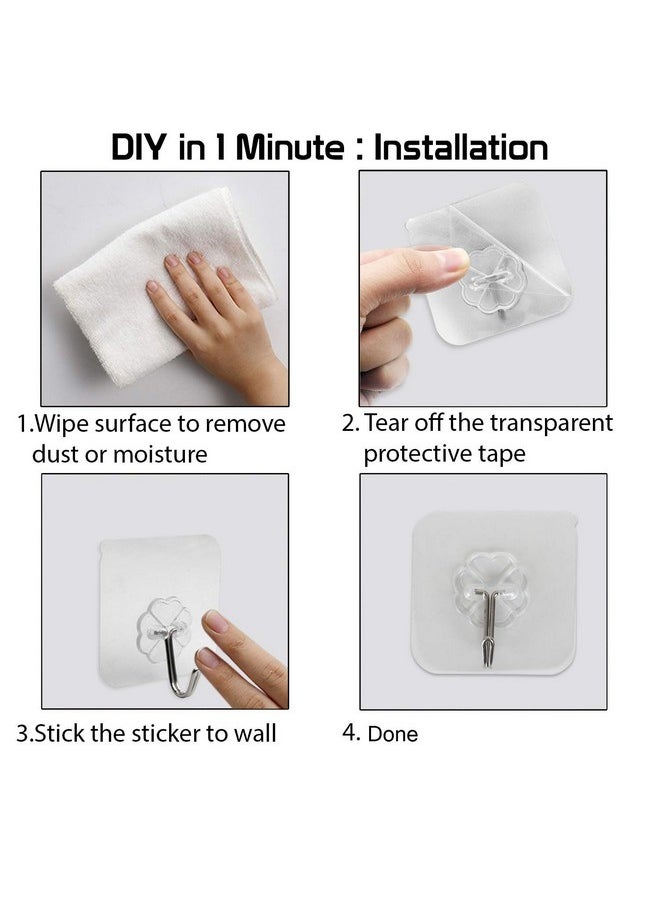 DIY in 1 Minute : Installation

1.Wipe surface to remove dust or moisture

2. Tear off the transparent protective tape

3.Stick the sticker to wall

4. Done