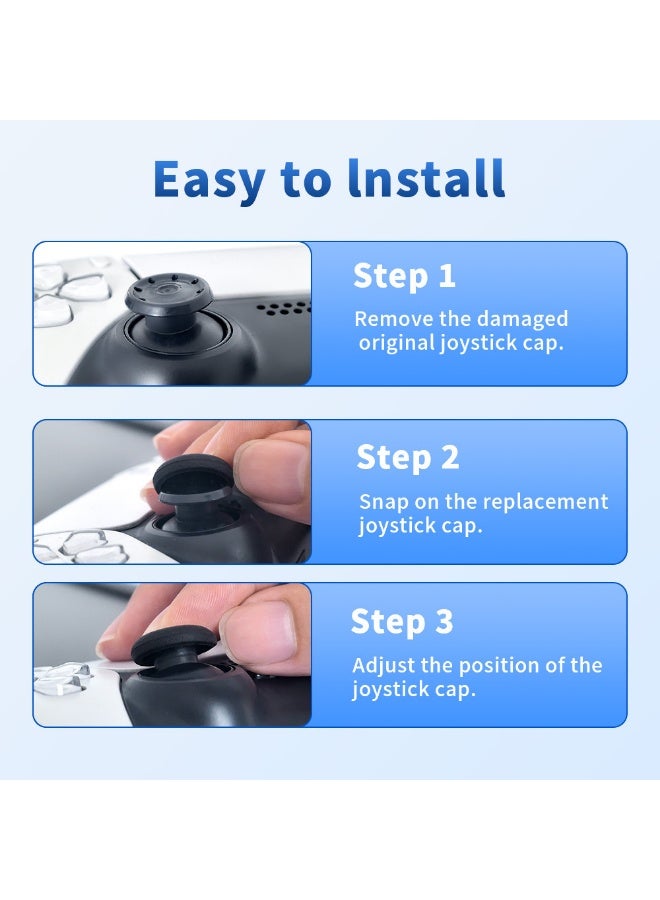 Easy to Install

Step 1

Remove the damaged original joystick cap.

Step 2

Snap on the replacement joystick cap.

Step 3

Adjust the position of the joystick cap.