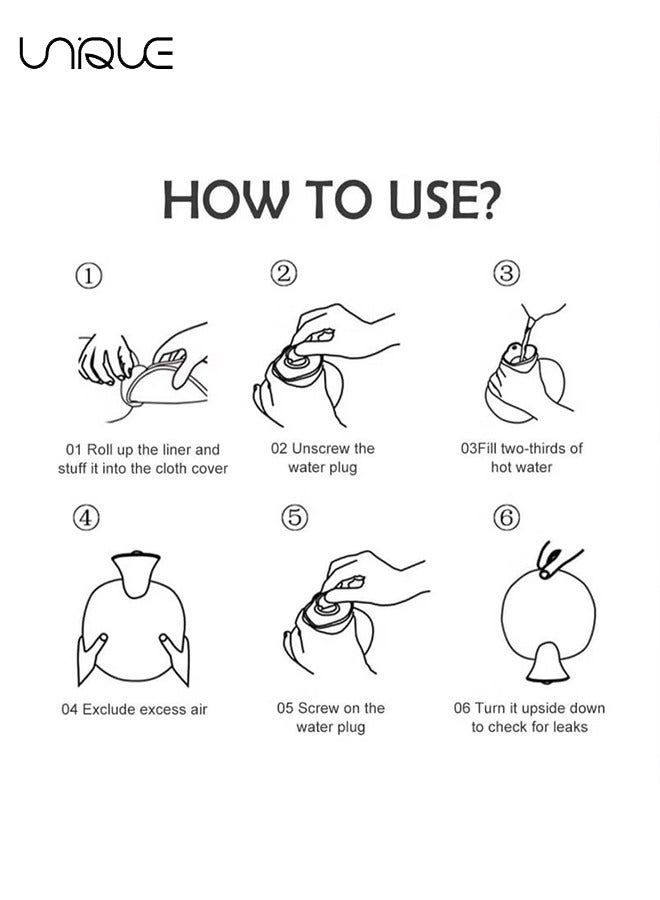 UNIQUE

HOW TO USE?

①

01 Roll up the liner and stuff it into the cloth cover

②

02 Unscrew the water plug

③

03Fill two-thirds of hot water

④

04 Exclude excess air

⑤

05 Screw on the water plug

⑥

06 Turn it upside down to check for leaks