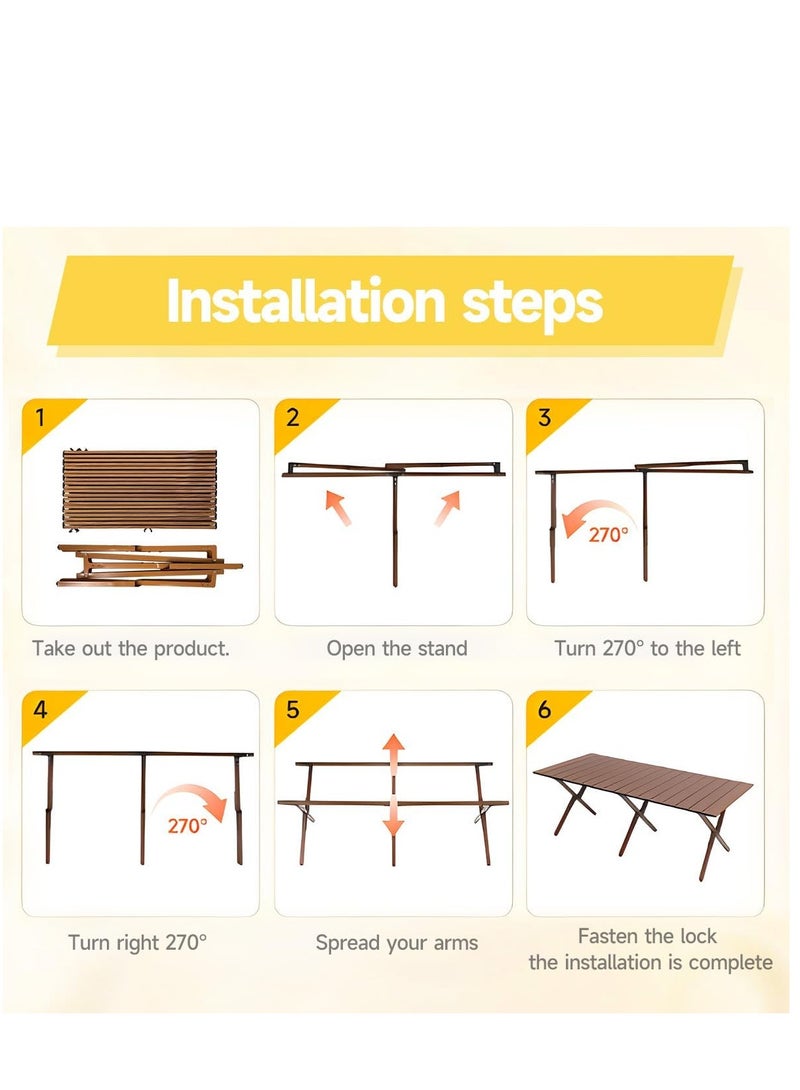 Installation steps

1

Take out the product.

2

Open the stand

3

270°

Turn 270° to the left

4

270°

Turn right 270°

5

Spread your arms

6

Fasten the lock
the installation is complete