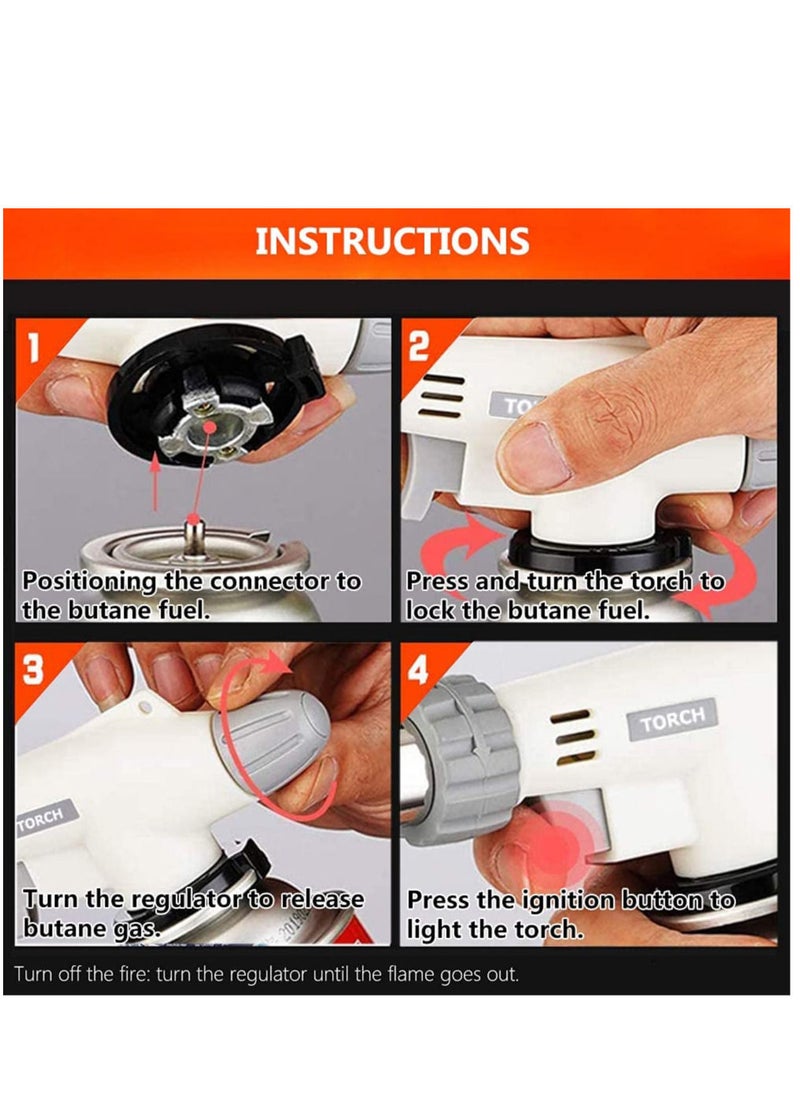 INSTRUCTIONS

1

Positioning the connector to the butane fuel.

2

TO

Press and turn the torch to lock the butane fuel.

3

TORCH

Turn the regulator to release butane gas.

4

TORCH

Press the ignition button to light the torch.

Turn off the fire: turn the regulator until the flame goes out.