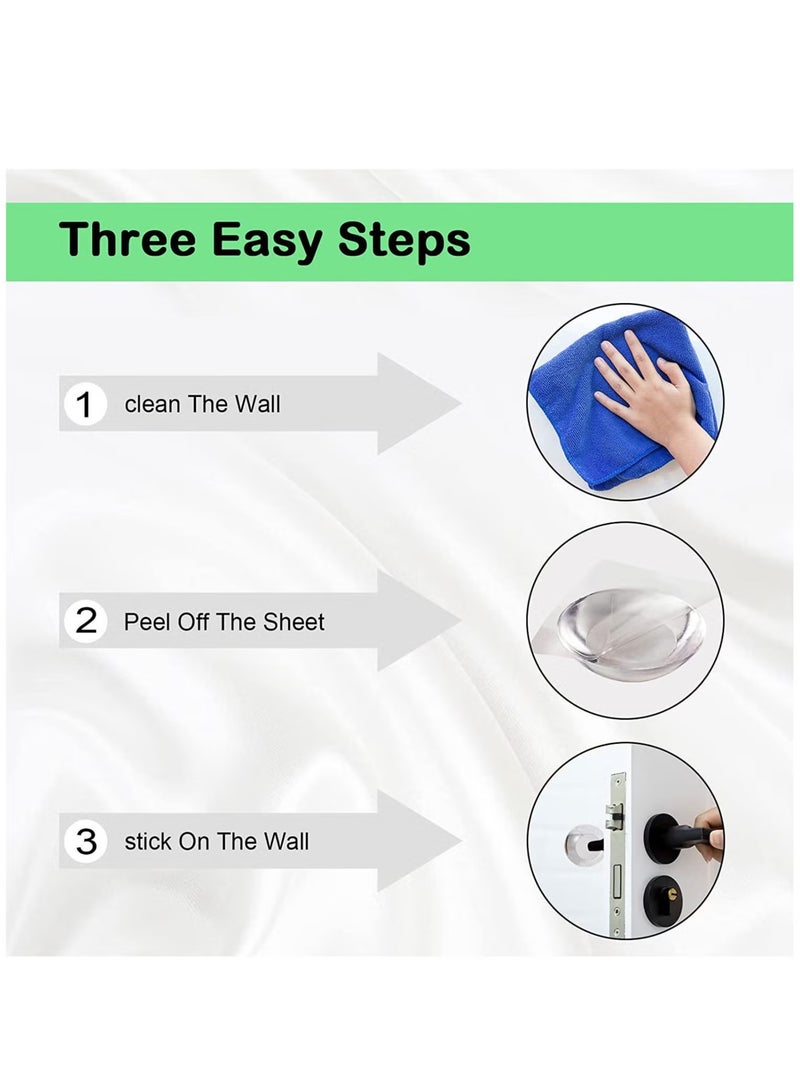 Three Easy Steps

1 clean The Wall

2 Peel Off The Sheet

3 stick On The Wall