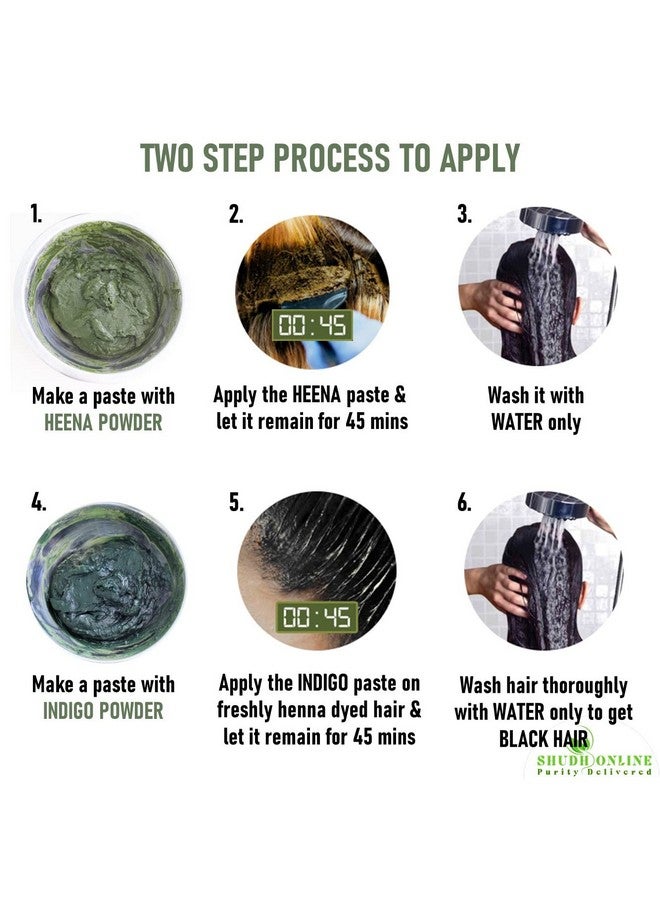 TWO STEP PROCESS TO APPLY

1.

Make a paste with HEENA POWDER

2.

00:45

Apply the HEENA paste & let it remain for 45 mins

3.

Wash it with WATER only

4.

Make a paste with INDIGO POWDER

5.

00:45

Apply the INDIGO paste on freshly henna dyed hair & let it remain for 45 mins

6.

Wash hair thoroughly with WATER only to get BLACK HAIR

SHUDH ONLINE
Purity Delivered