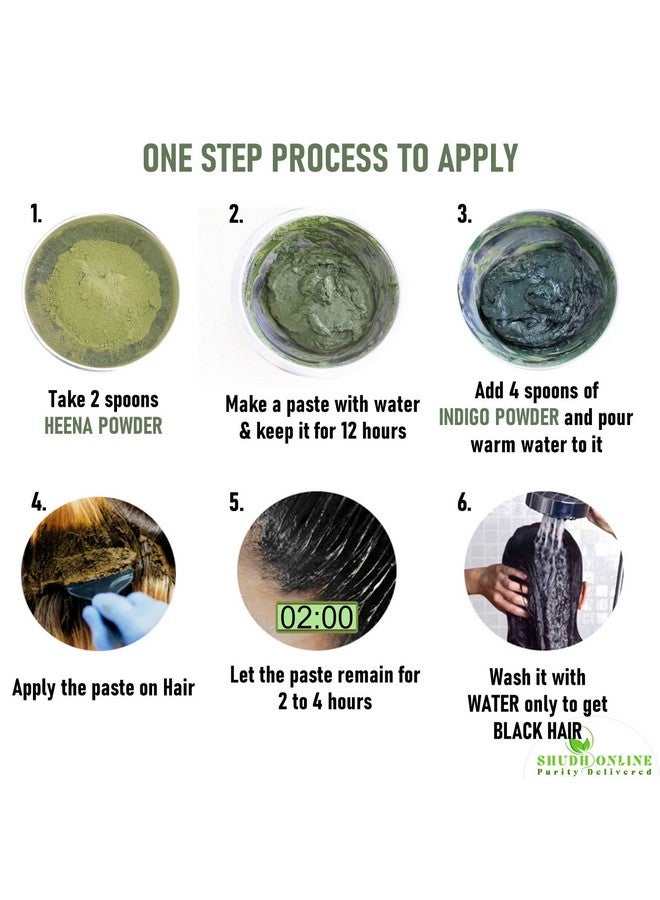 ONE STEP PROCESS TO APPLY

1.

Take 2 spoons HEENA POWDER

2.

Make a paste with water & keep it for 12 hours

3.

Add 4 spoons of INDIGO POWDER and pour warm water to it

4.

Apply the paste on Hair

5.

02:00

Let the paste remain for 2 to 4 hours

6.

Wash it with WATER only to get BLACK HAIR

SHUDH ONLINE
Purity Delivered