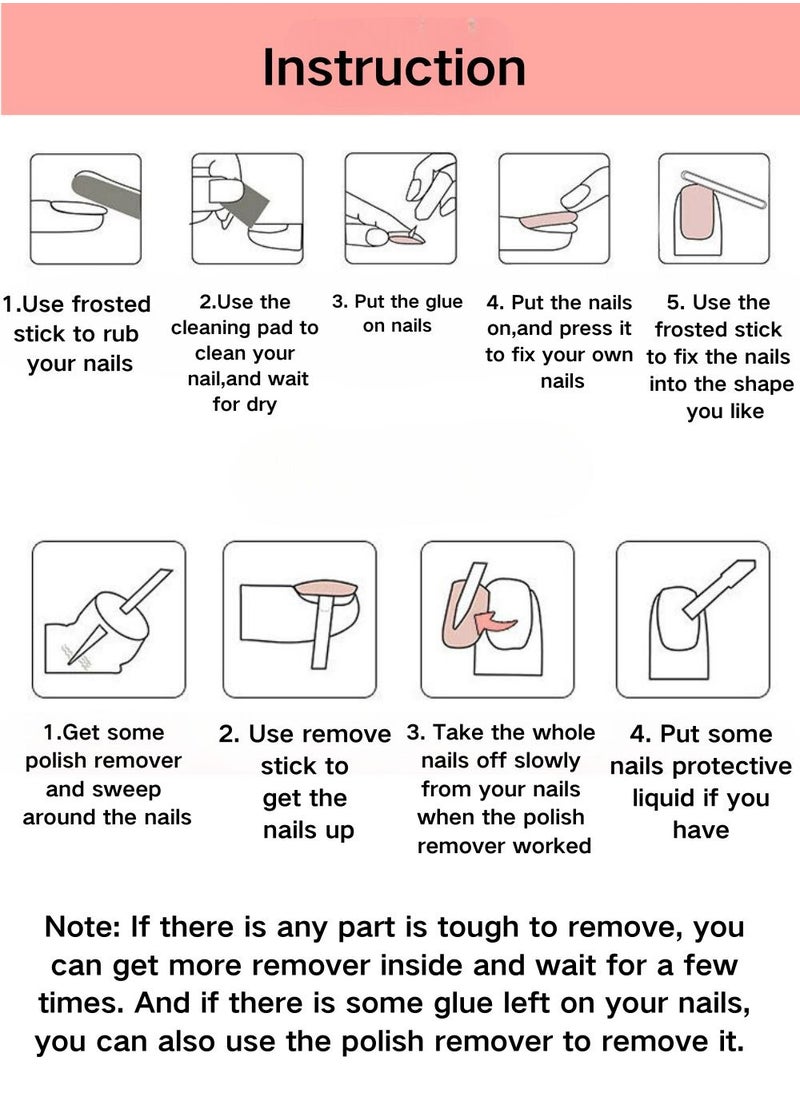 Instruction

1.Use frosted stick to rub your nails

2.Use the cleaning pad to clean your nail,and wait for dry

3. Put the glue on nails

4. Put the nails on,and press it to fix your own nails

5. Use the frosted stick to fix the nails into the shape you like

1.Get some polish remover and sweep around the nails

2. Use remove stick to get the nails up

3. Take the whole nails off slowly from your nails when the polish remover worked

4. Put some nails protective liquid if you have

Note: If there is any part is tough to remove, you can get more remover inside and wait for a few times. And if there is some glue left on your nails, you can also use the polish remover to remove it.