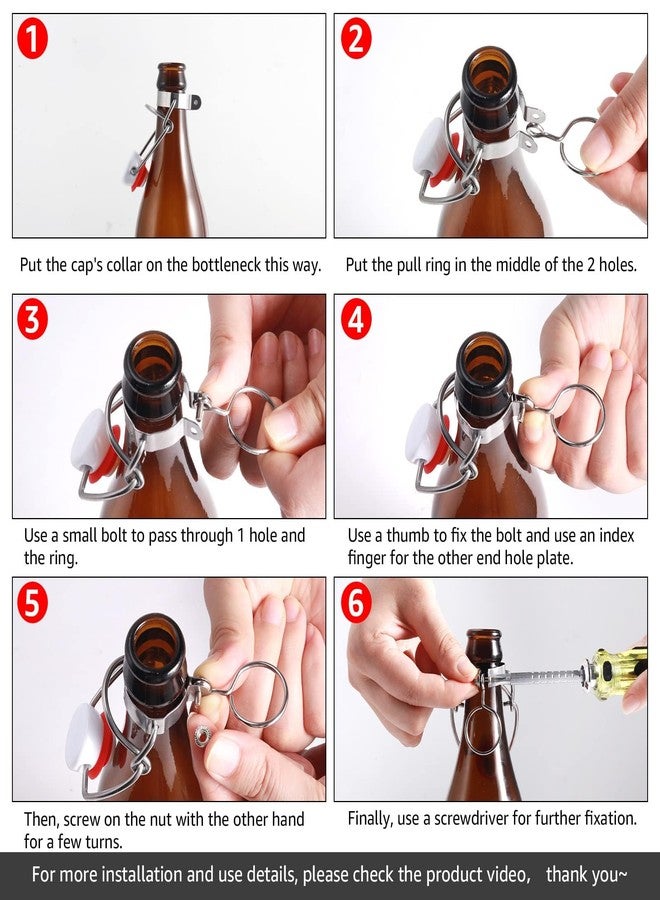 1

Put the cap's collar on the bottleneck this way.

2

Put the pull ring in the middle of the 2 holes.

3

Use a small bolt to pass through 1 hole and the ring.

4

Use a thumb to fix the bolt and use an index finger for the other end hole plate.

5

Then, screw on the nut with the other hand for a few turns.

6

Finally, use a screwdriver for further fixation.

For more installation and use details, please check the product video, thank you~