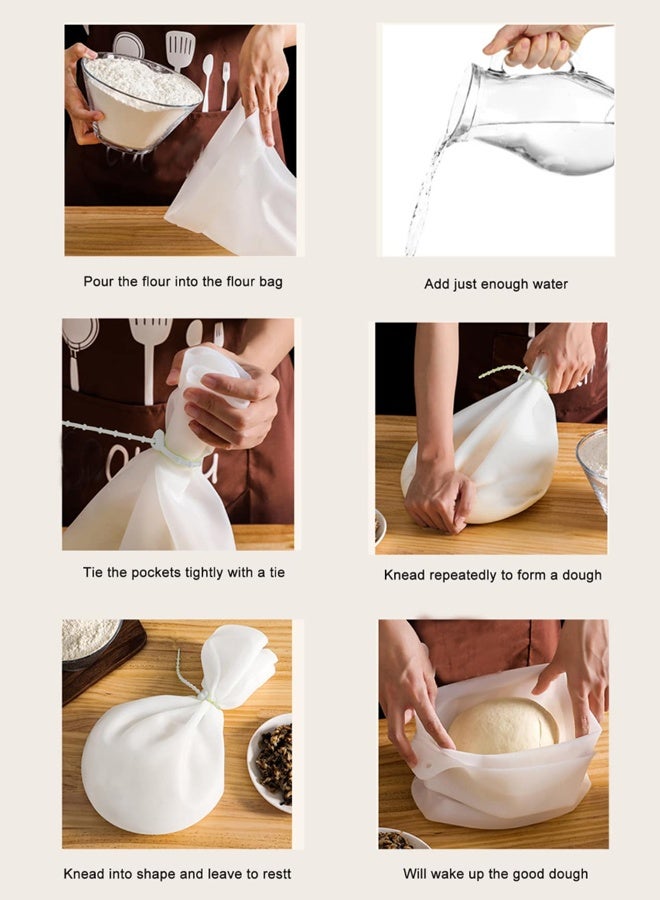 Pour the flour into the flour bag

Add just enough water

Tie the pockets tightly with a tie

Knead repeatedly to form a dough

Knead into shape and leave to restt

Will wake up the good dough