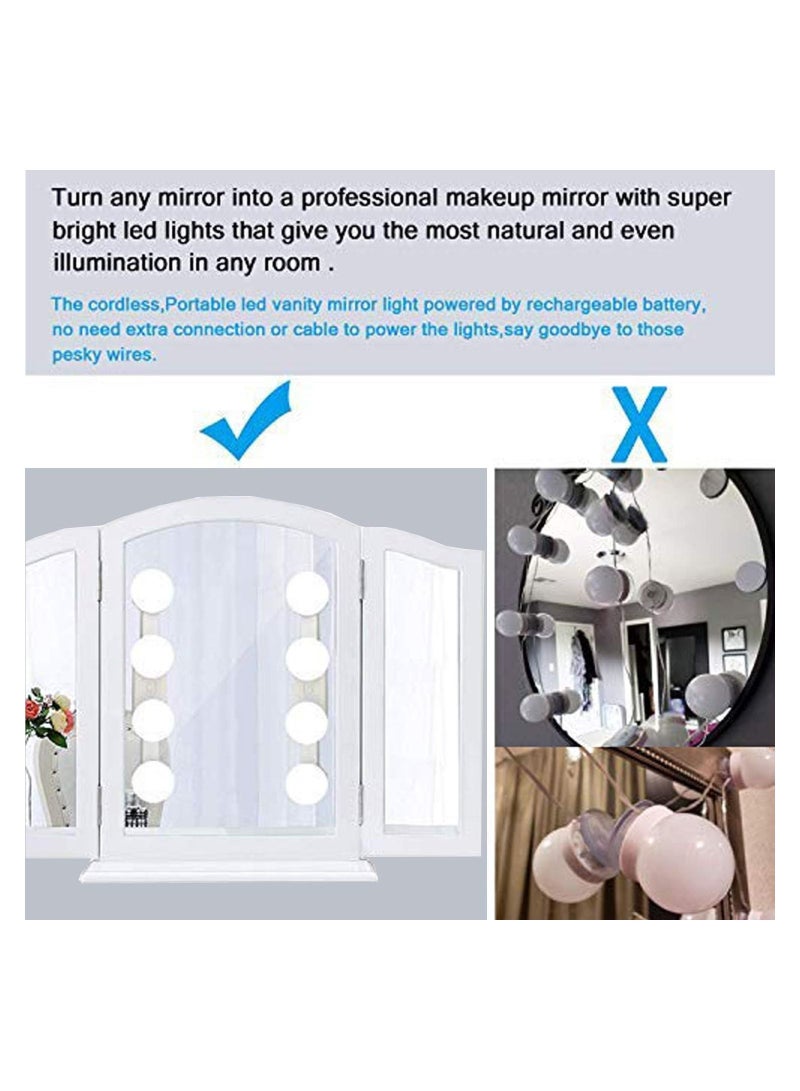 Turn any mirror into a professional makeup mirror with super bright led lights that give you the most natural and even illumination in any room .

The cordless,Portable led vanity mirror light powered by rechargeable battery, no need extra connection or cable to power the lights,say goodbye to those pesky wires.

X