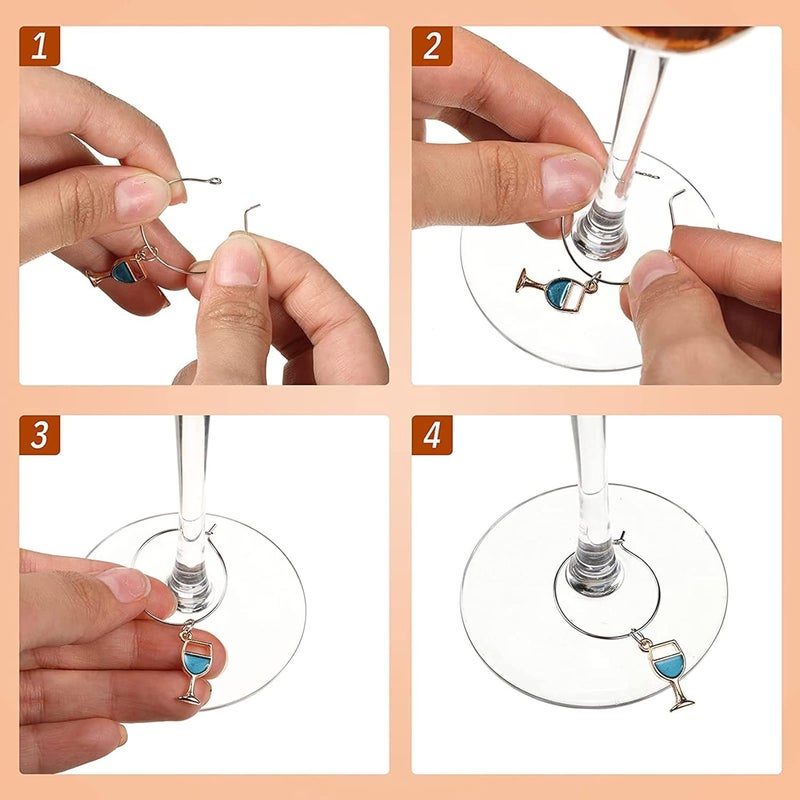 1

2

3

4