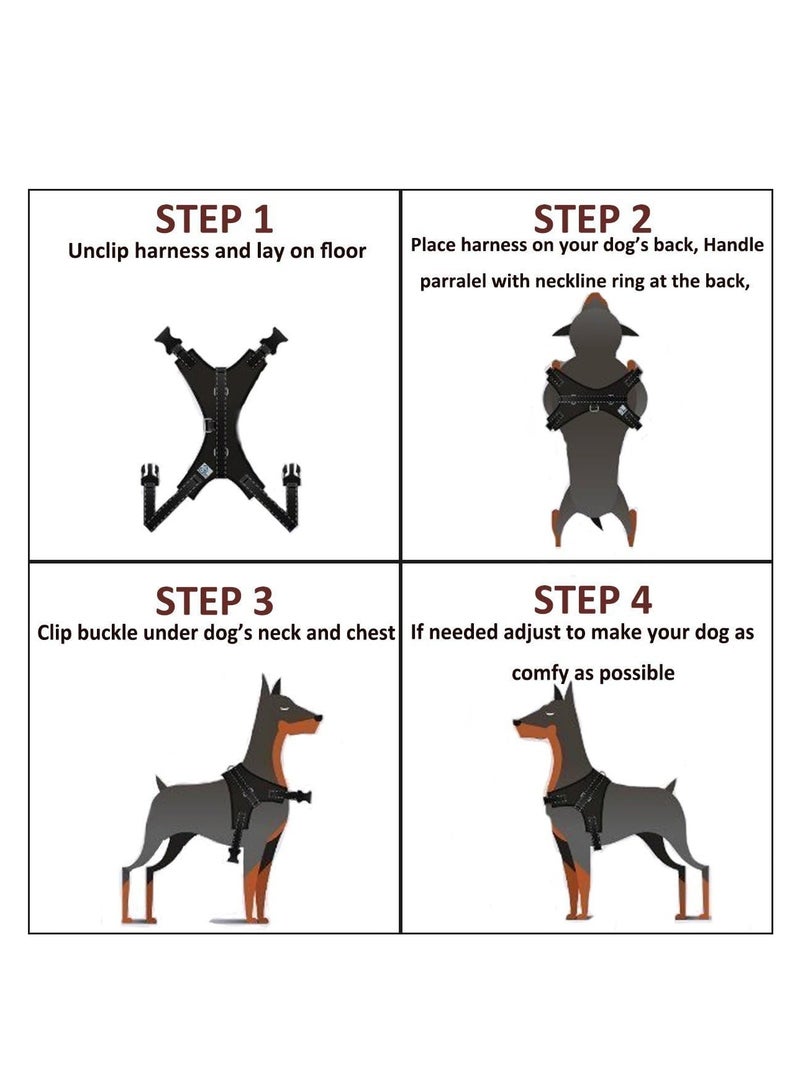 STEP 1
Unclip harness and lay on floor

STEP 2
Place harness on your dog's back, Handle parralel with neckline ring at the back,

STEP 3
Clip buckle under dog's neck and chest

STEP 4
If needed adjust to make your dog as comfy as possible