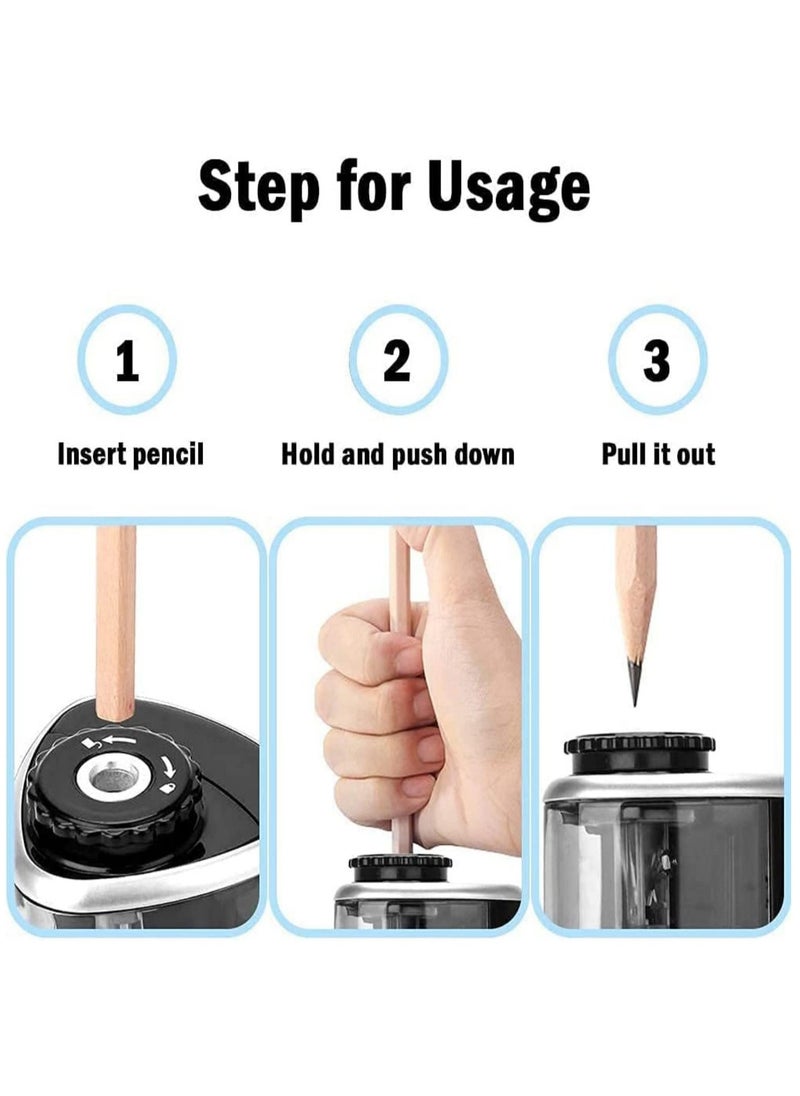 Step for Usage

1

Insert pencil

2

Hold and push down

3

Pull it out