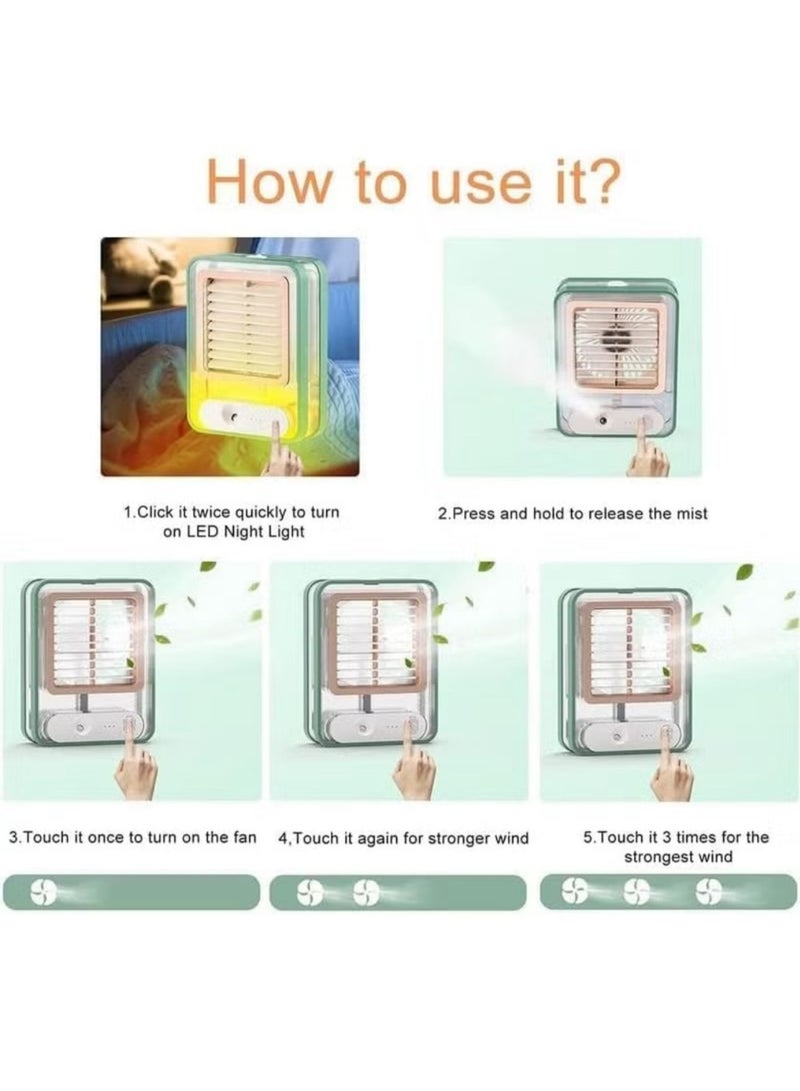 How to use it?

1.Click it twice quickly to turn on LED Night Light

2.Press and hold to release the mist

3.Touch it once to turn on the fan

4,Touch it again for stronger wind

5.Touch it 3 times for the strongest wind