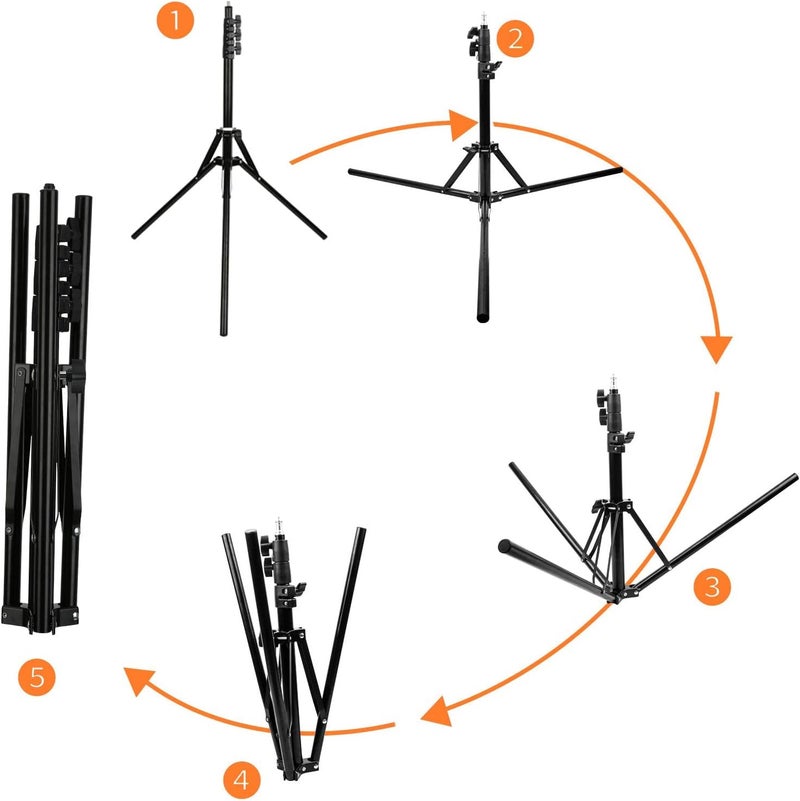 1

2

3

4

5